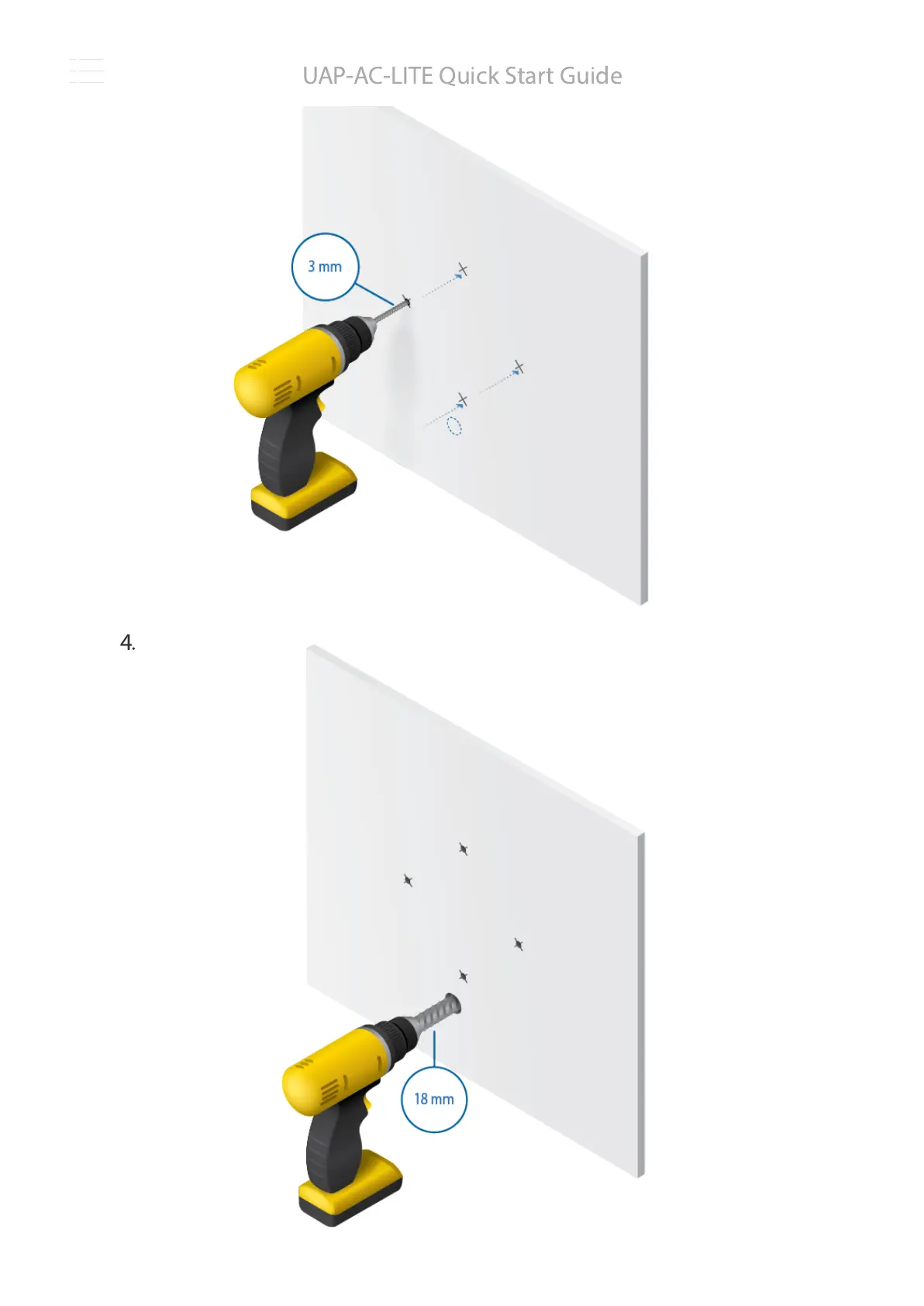 UAP-AC-LITE Quick Start Guide

3 mm

4.

18 mm