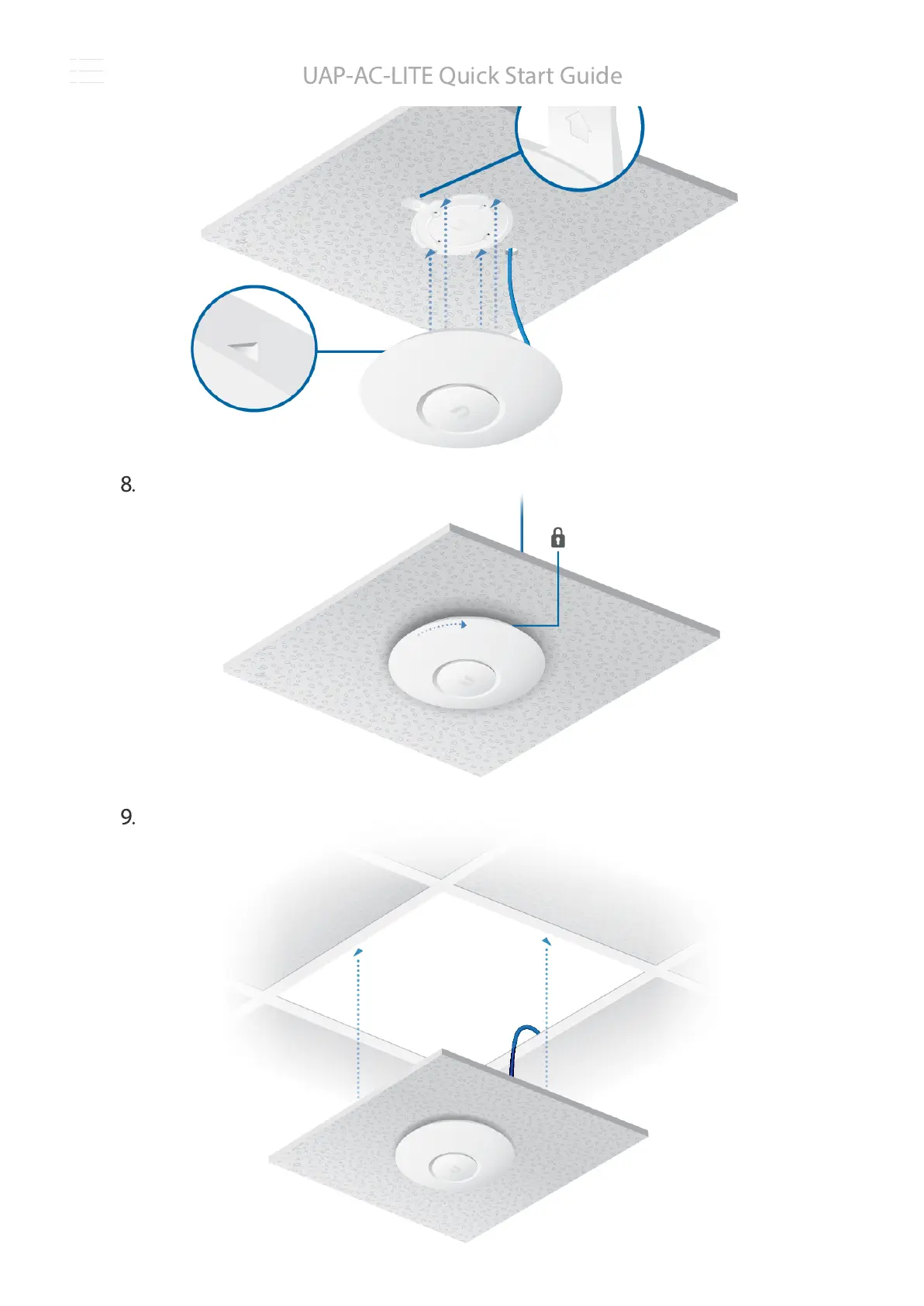 UAP-AC-LITE Quick Start Guide

8.

9.