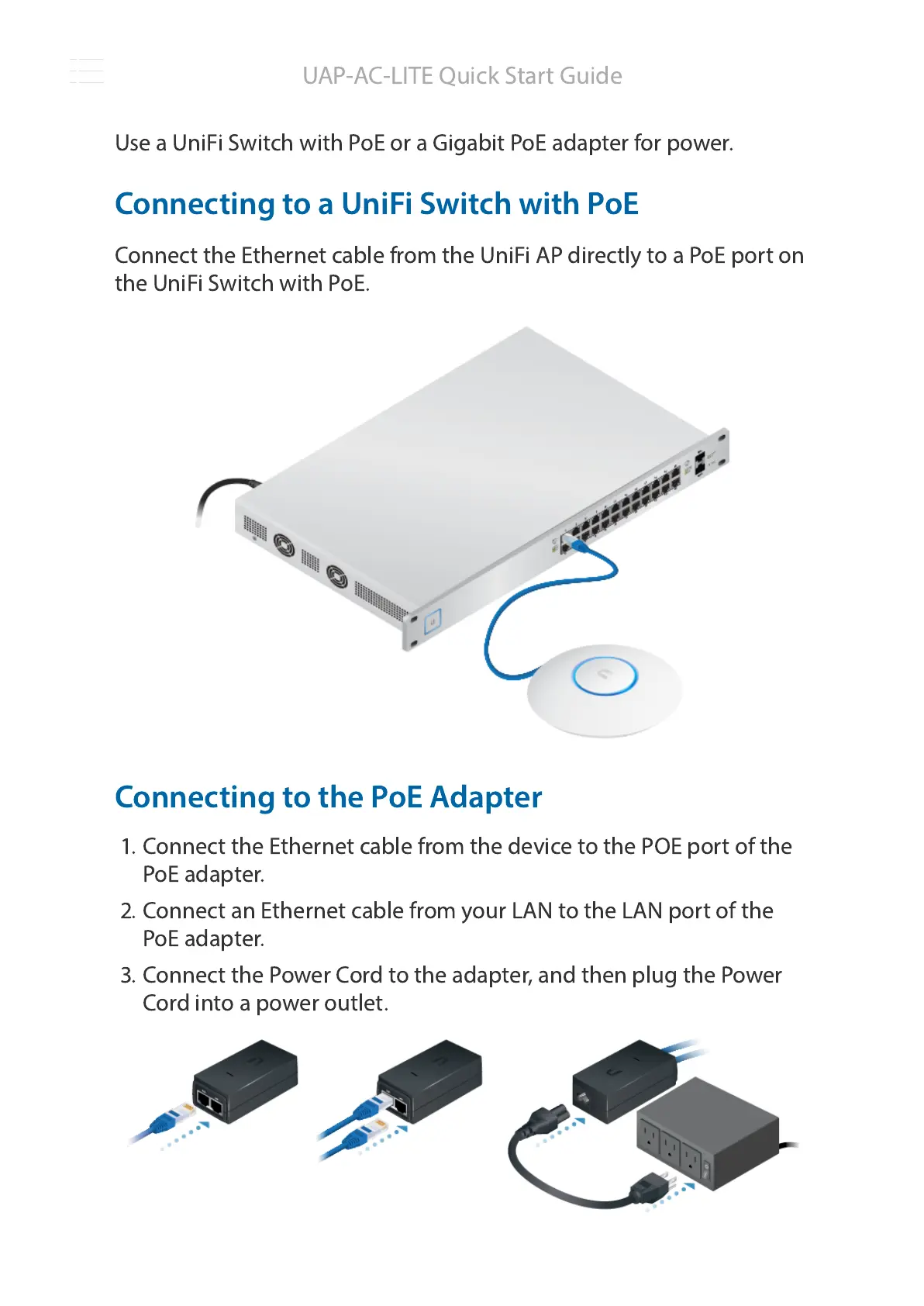 UAP-AC-LITE Quick Start Guide

Use a UniFi Switch with PoE or a Gigabit PoE adapter for power.

Connecting to a UniFi Switch with PoE

Connect the Ethernet cable from the UniFi AP directly to a PoE port on the UniFi Switch with PoE.

Connecting to the PoE Adapter

1. Connect the Ethernet cable from the device to the POE port of the PoE adapter.

2. Connect an Ethernet cable from your LAN to the LAN port of the PoE adapter.

3. Connect the Power Cord to the adapter, and then plug the Power Cord into a power outlet.