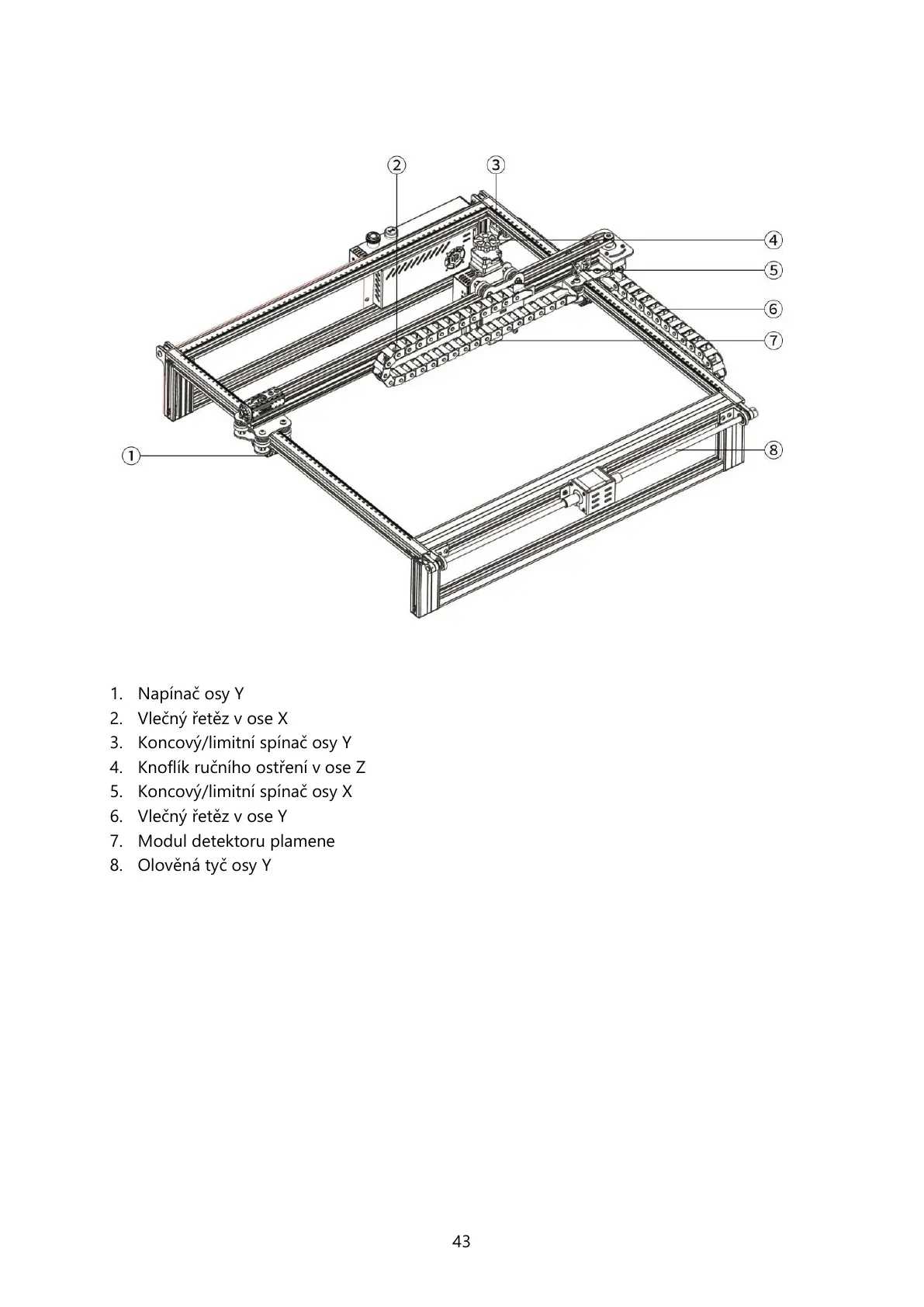 ②
③
④
⑤
⑥
⑦
①
⑧

1. Napínač osy Y
2. Vlečný řetěz v ose X
3. Koncový/limitní spínač osy Y
4. Knoflík ručního ostření v ose Z
5. Koncový/limitní spínač osy X
6. Vlečný řetěz v ose Y
7. Modul detektoru plamene
8. Olověná tyč osy Y

43