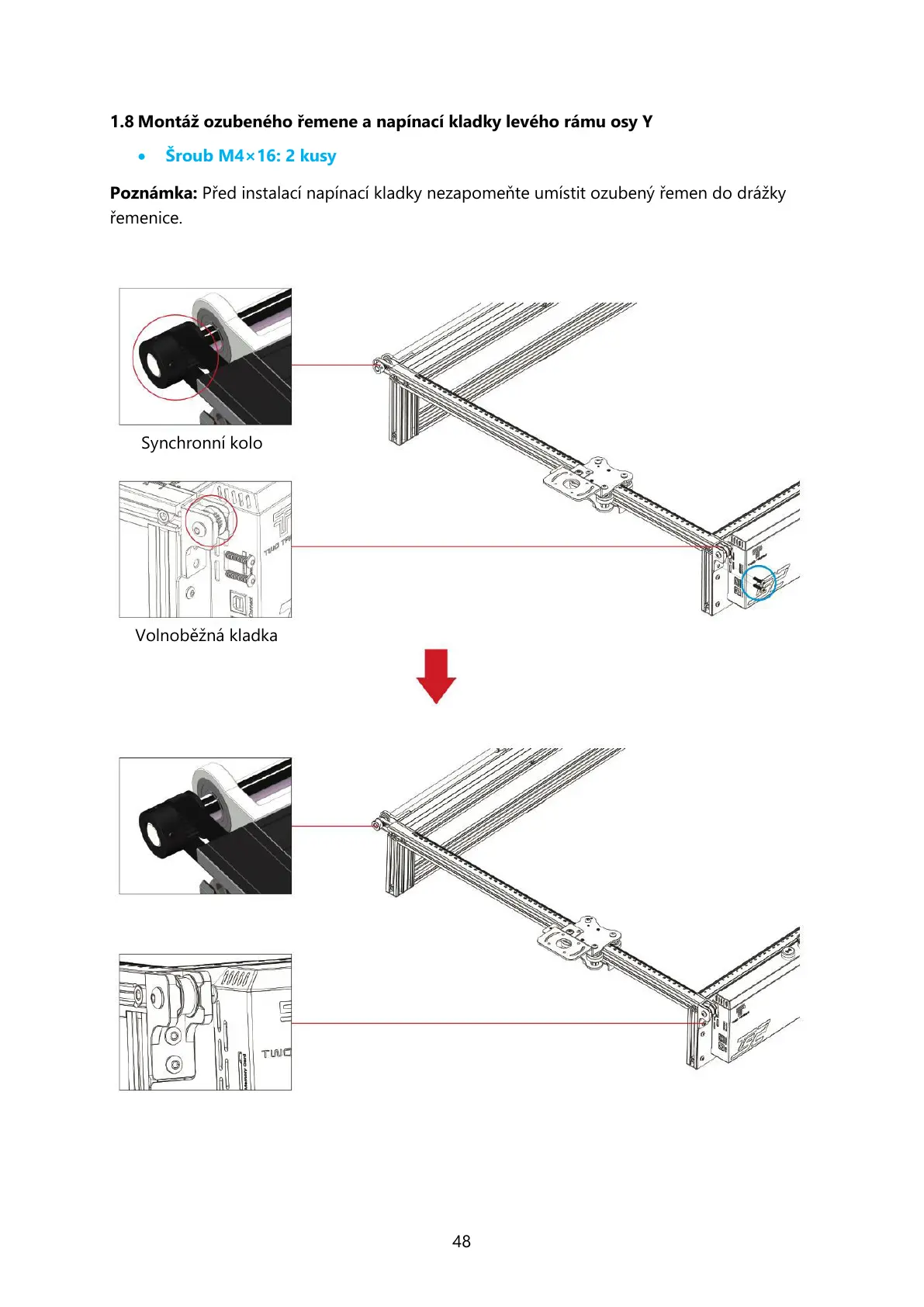 1.8 Montáž ozubeného řemene a napínací kladky levého rámu osy Y

• Šroub M4×16: 2 kusy

**Poznámka:** Před instalací napínací kladky nezapomeňte umístit ozubený řemen do drážky řemenice.

Synchronní kolo

Volnoběžná kladka

48