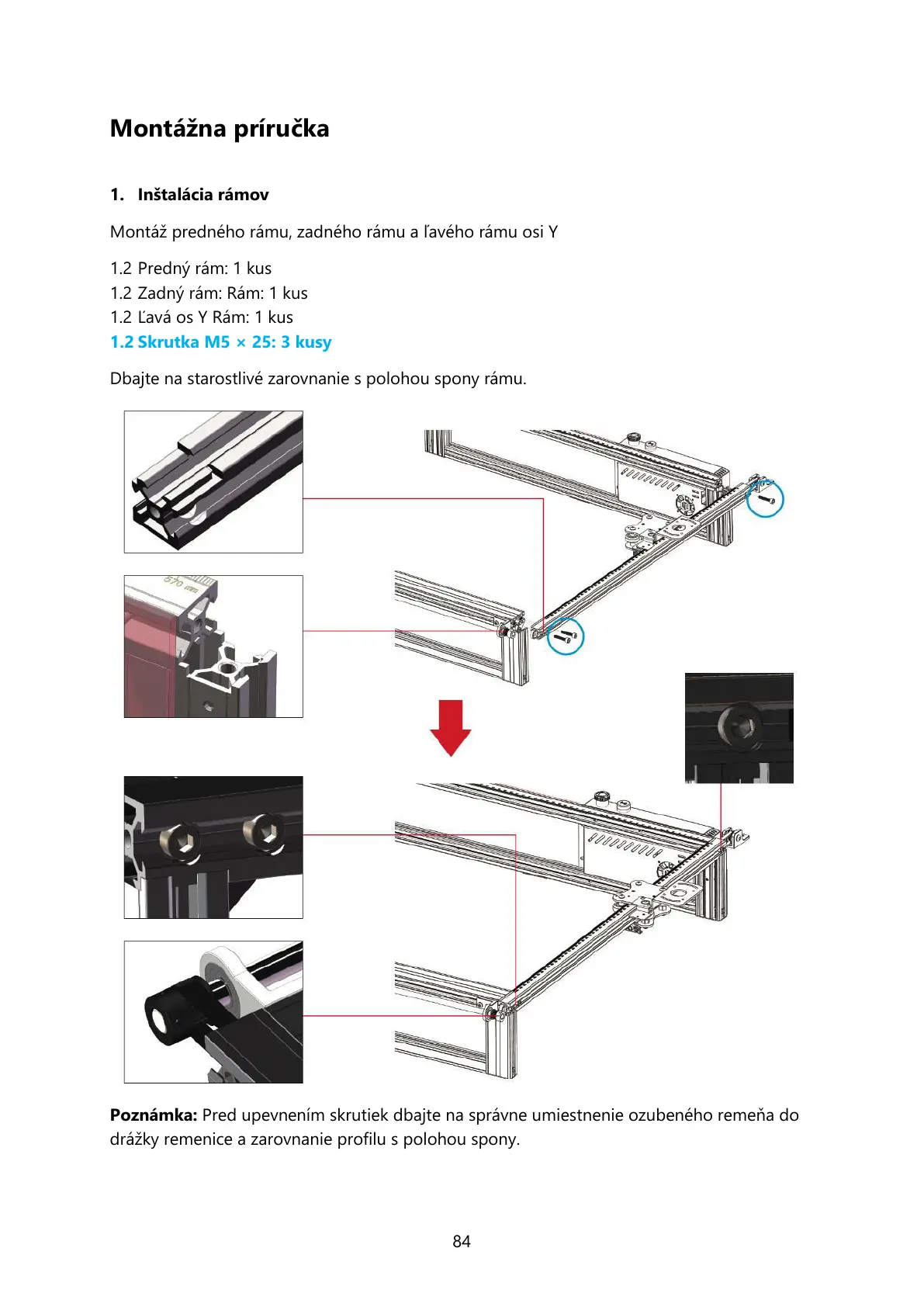 Montážna príručka

1. Inštalácia rámov

Montáž predného rámu, zadného rámu a ľavého rámu osi Y

1.2 Predný rám: 1 kus
1.2 Zadný rám: Rám: 1 kus
1.2 Ľavá os Y Rám: 1 kus
1.2 Skrutka M5 × 25: 3 kusy

Dbajte na starostlivé zarovnanie s polohou spony rámu.

570 mm

Poznámka: Pred upevnením skrutiek dbajte na správne umiestnenie ozubeného remeňa do drážky remenice a zarovnanie profilu s polohou spony.

84