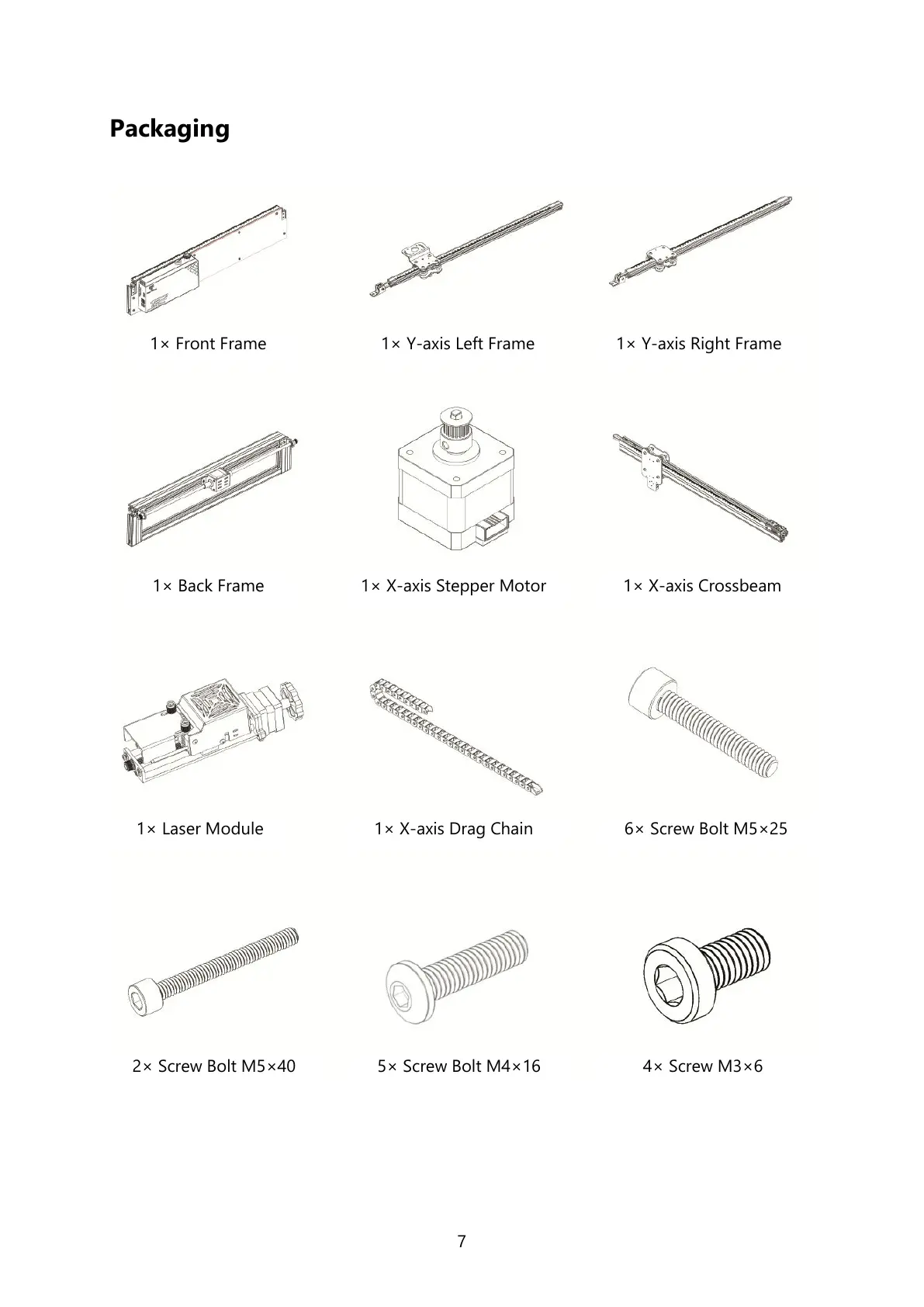 Packaging

1× Front Frame

1× Y-axis Left Frame

1× Y-axis Right Frame

1× Back Frame

1× X-axis Stepper Motor

1× X-axis Crossbeam

1× Laser Module

1× X-axis Drag Chain

6× Screw Bolt M5×25

2× Screw Bolt M5×40

5× Screw Bolt M4×16

4× Screw M3×6

7