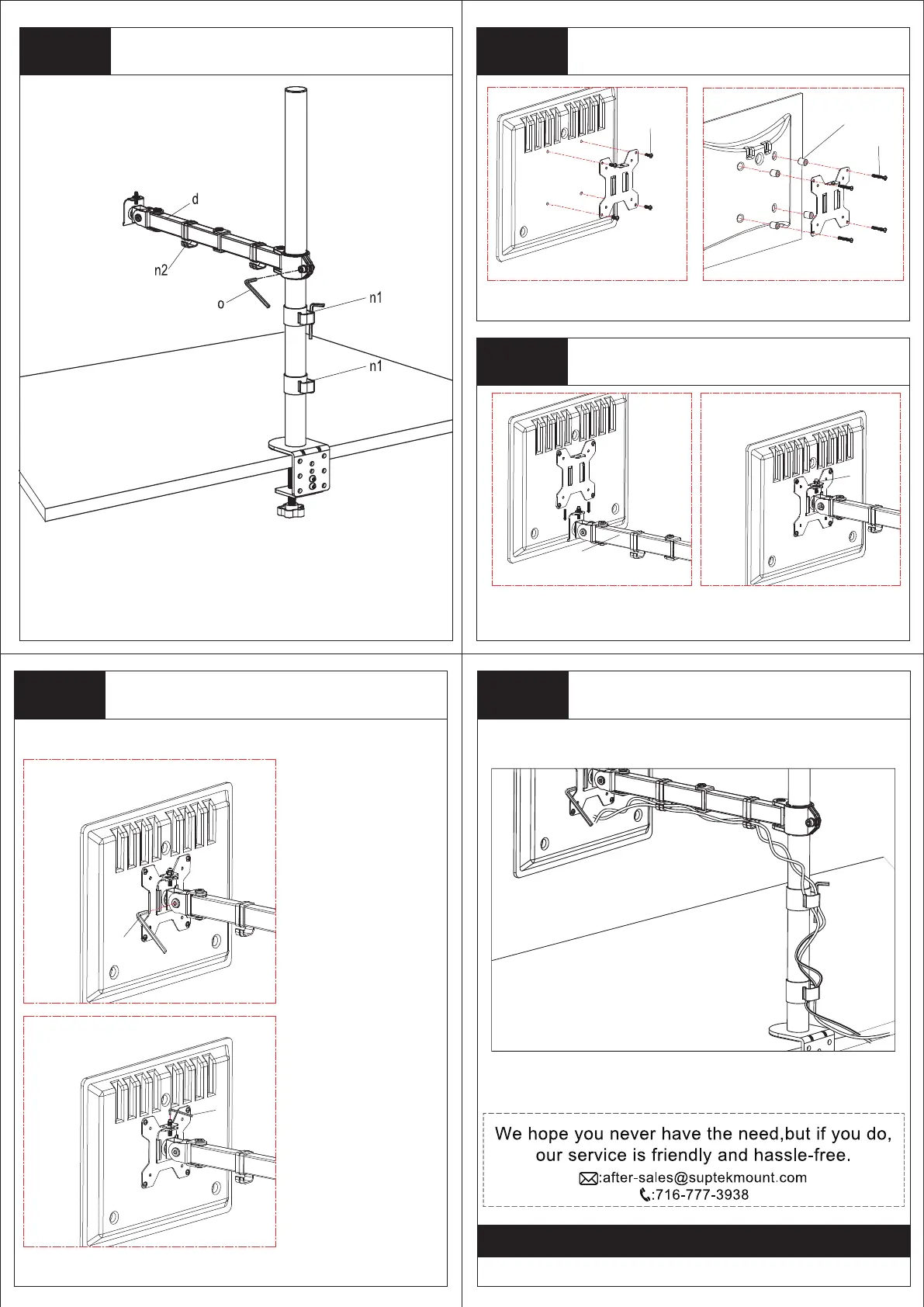 d

n2

o

n1

n1

We hope you never have the need,but if you do, our service is friendly and hassle-free.

:after-sales@suptekmount.com

:716-777-3938