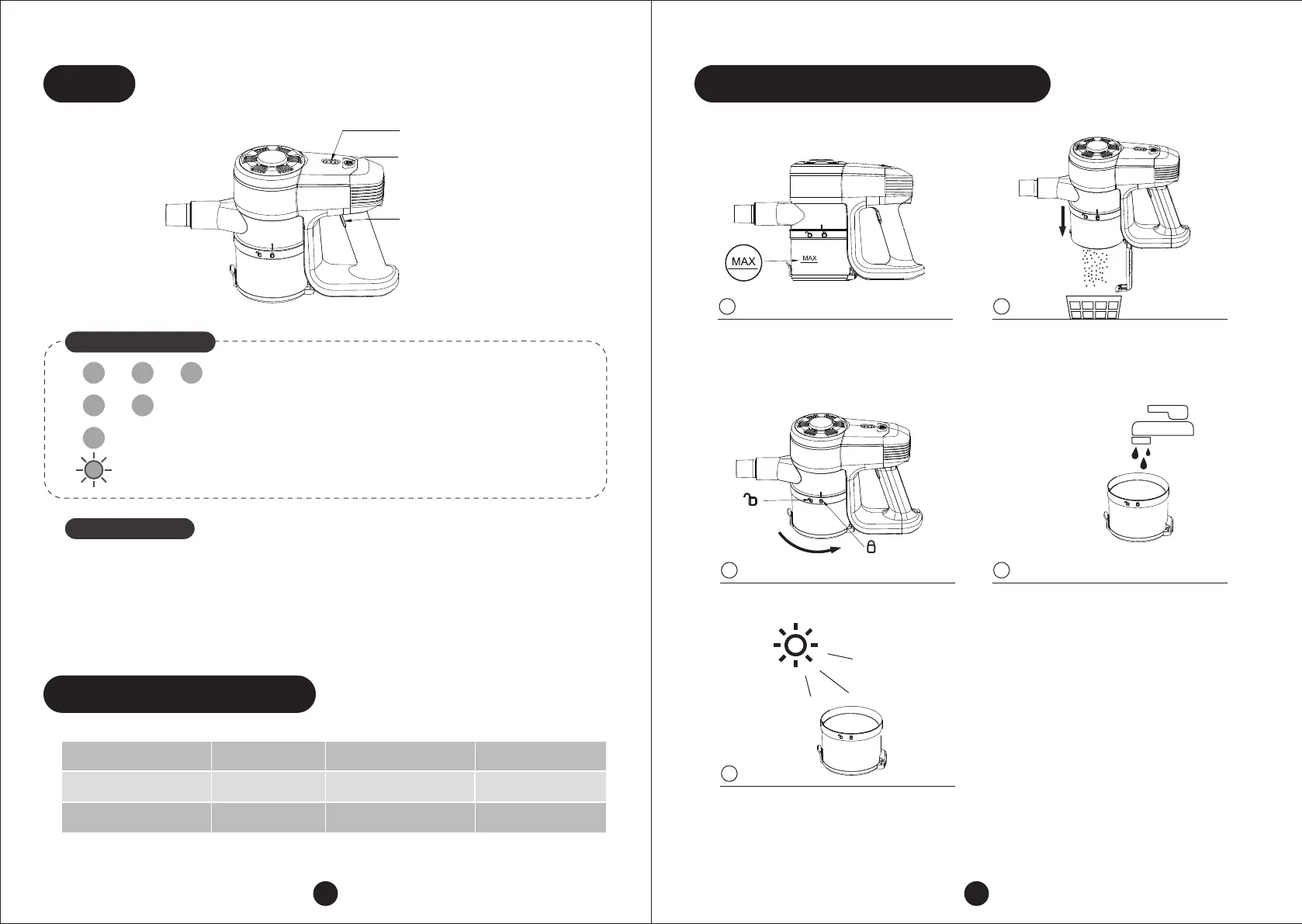 MAX

MAX