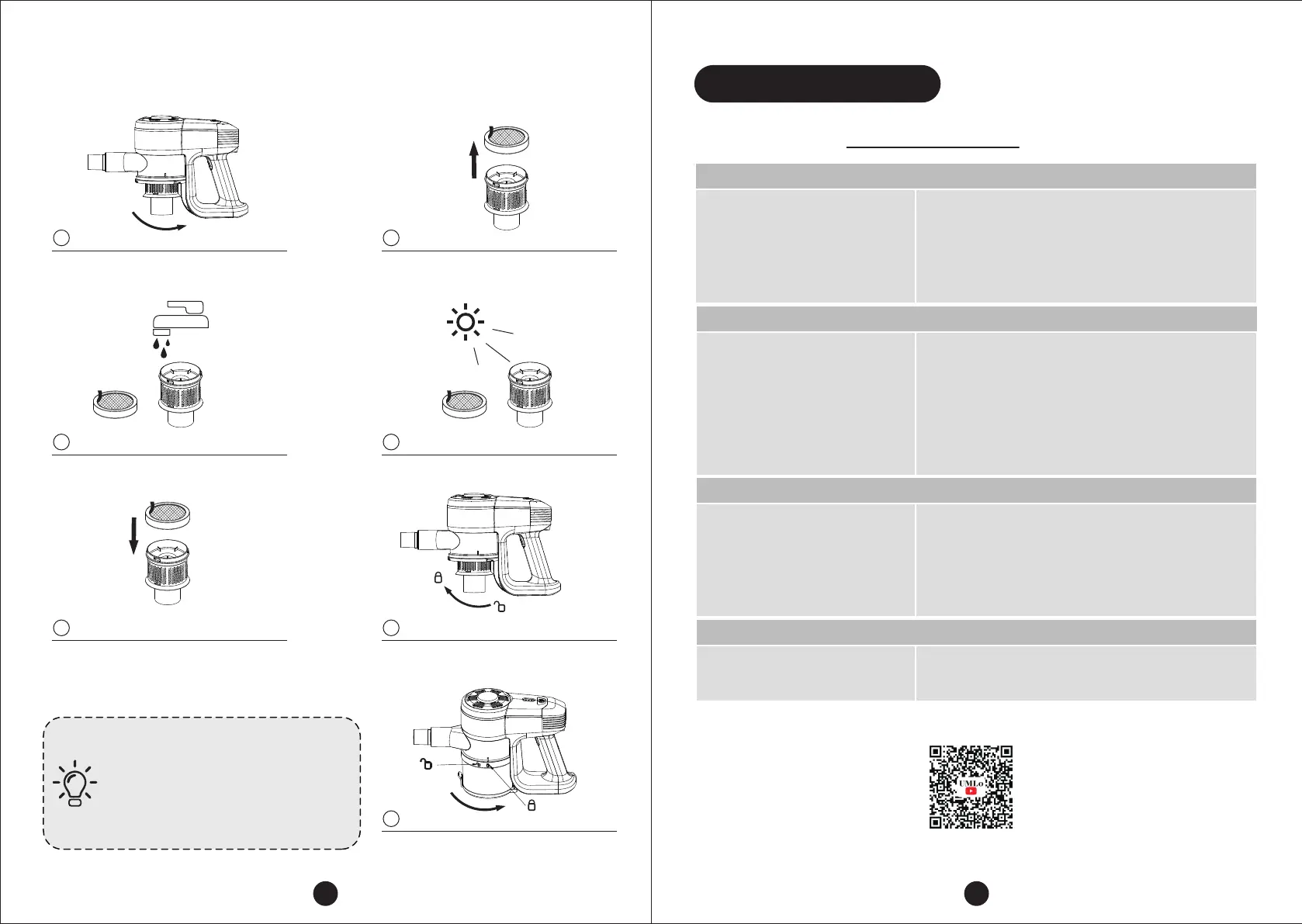 UMLo