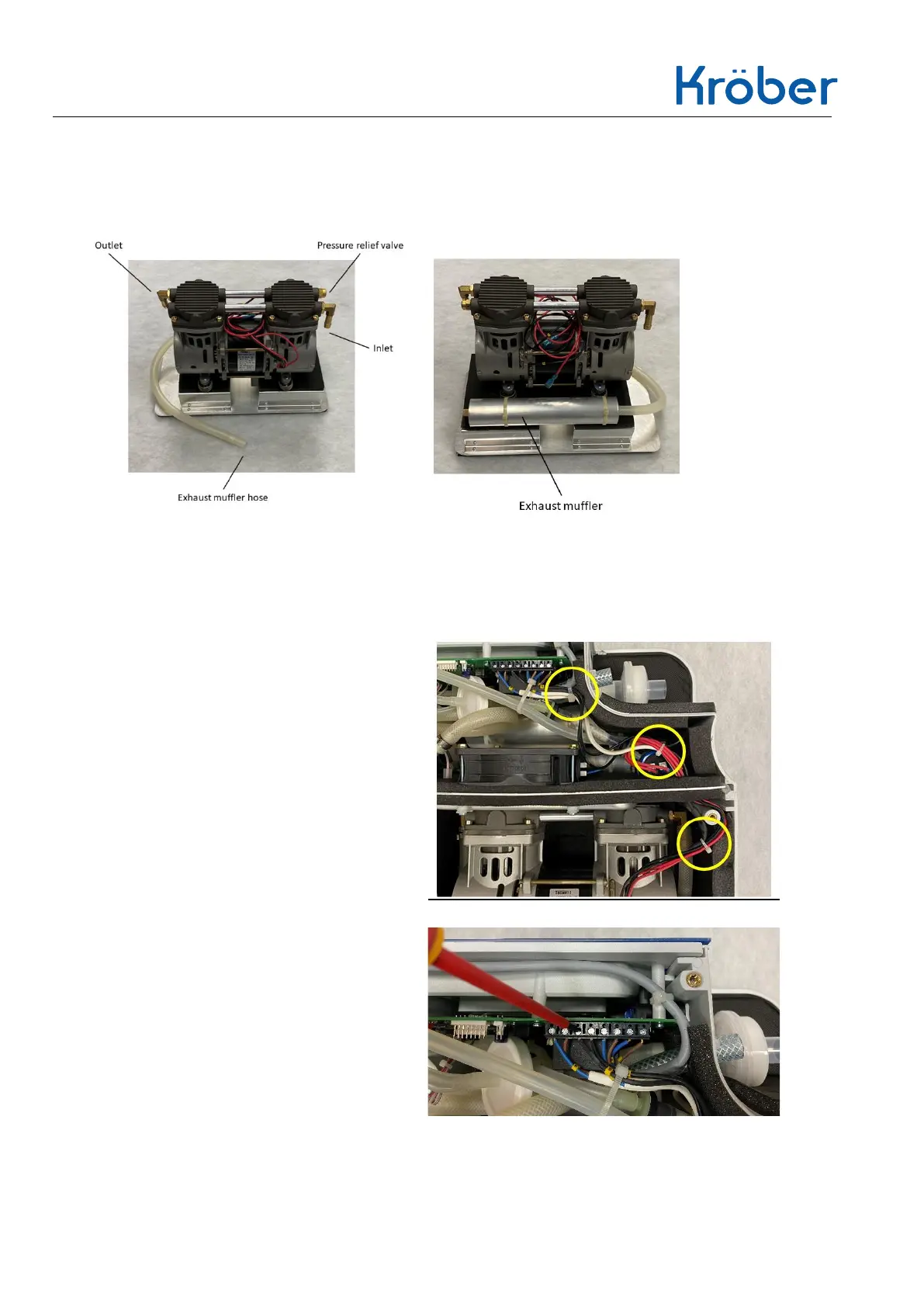 Kröber

Outlet

Pressure relief valve

Inlet

Exhaust muffler hose

Exhaust muffler