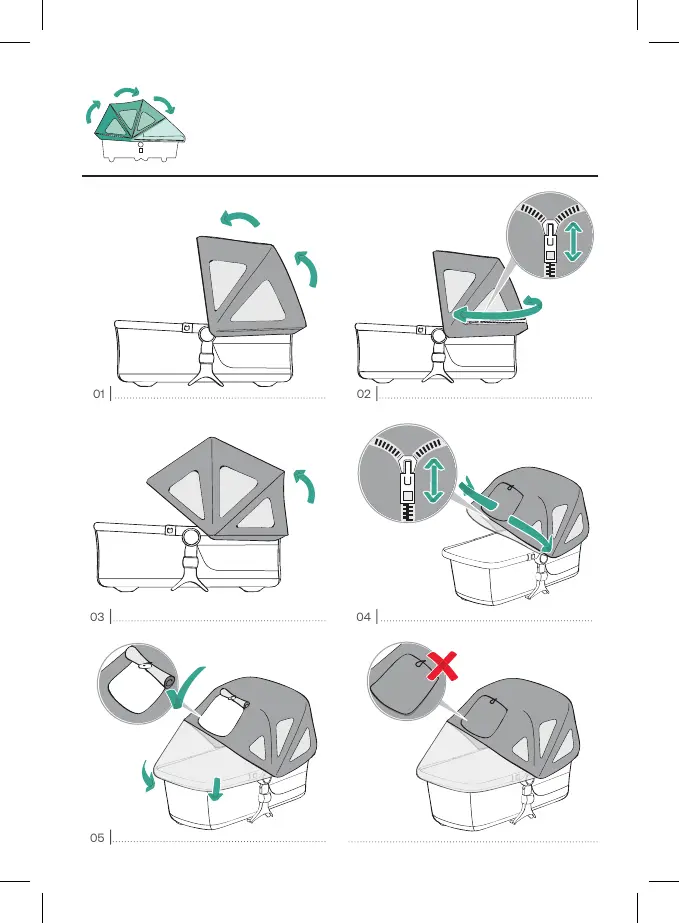 01

02

03

04

05