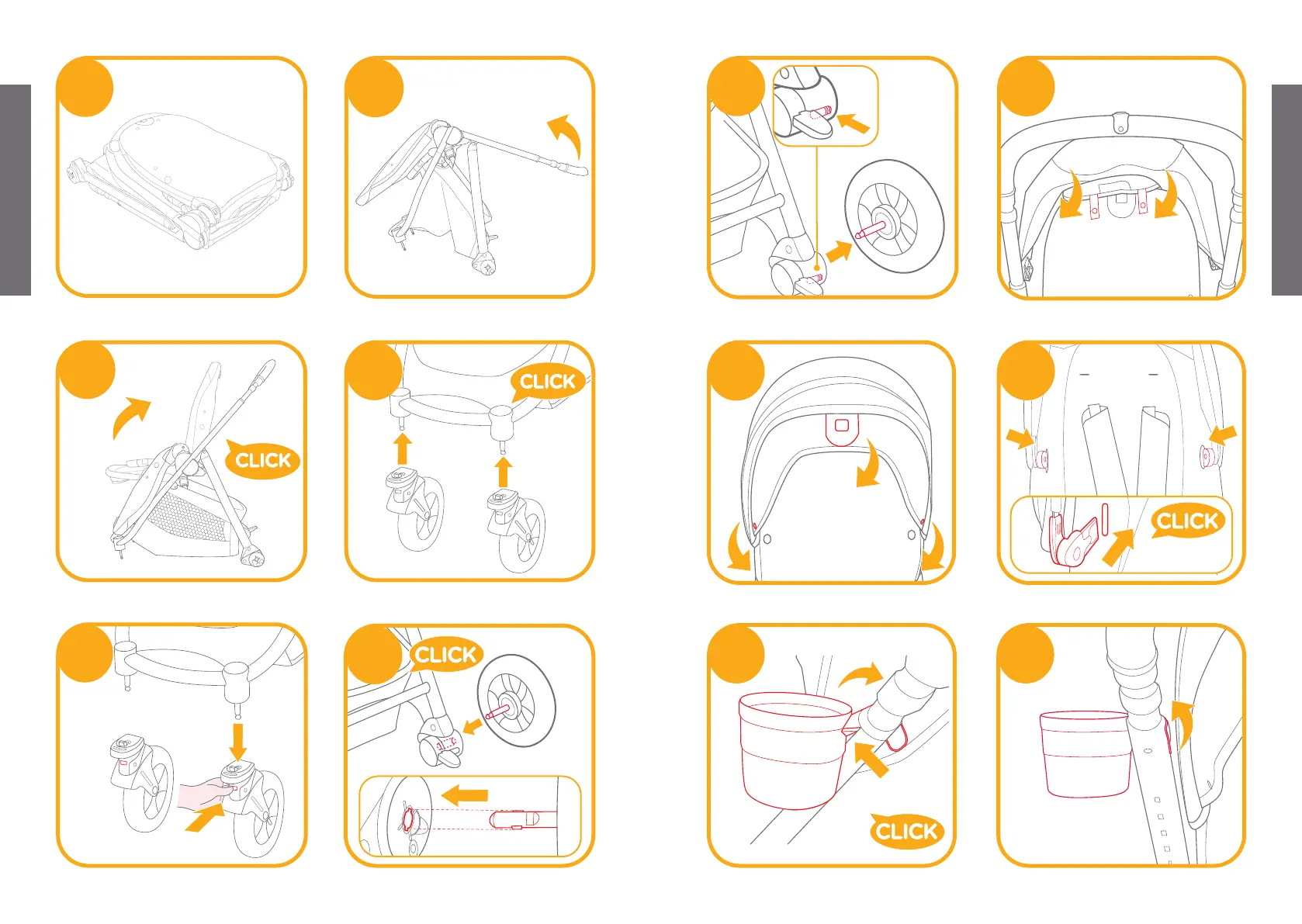 CLICK

CLICK

CLICK

CLICK

CLICK