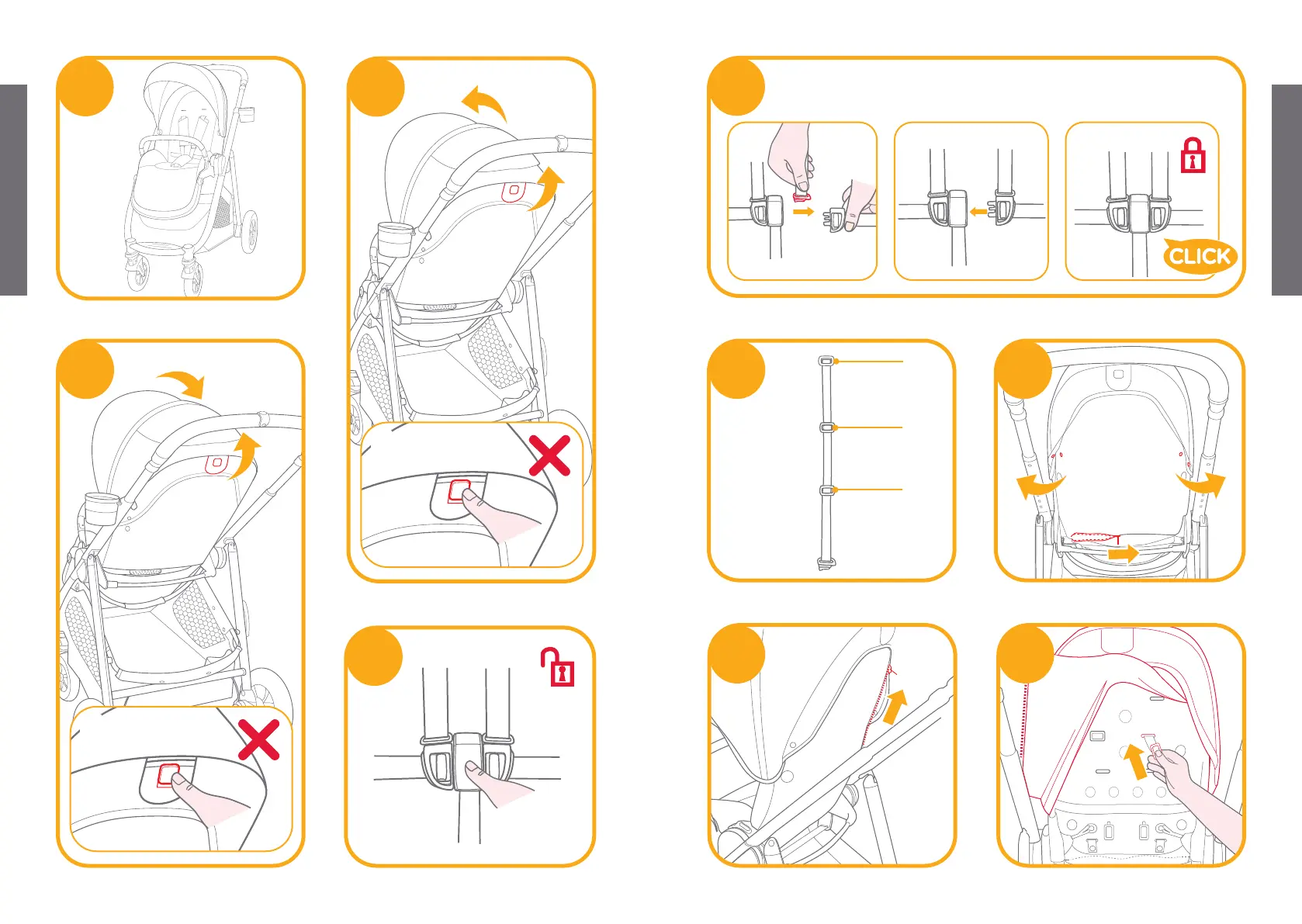 CLICK