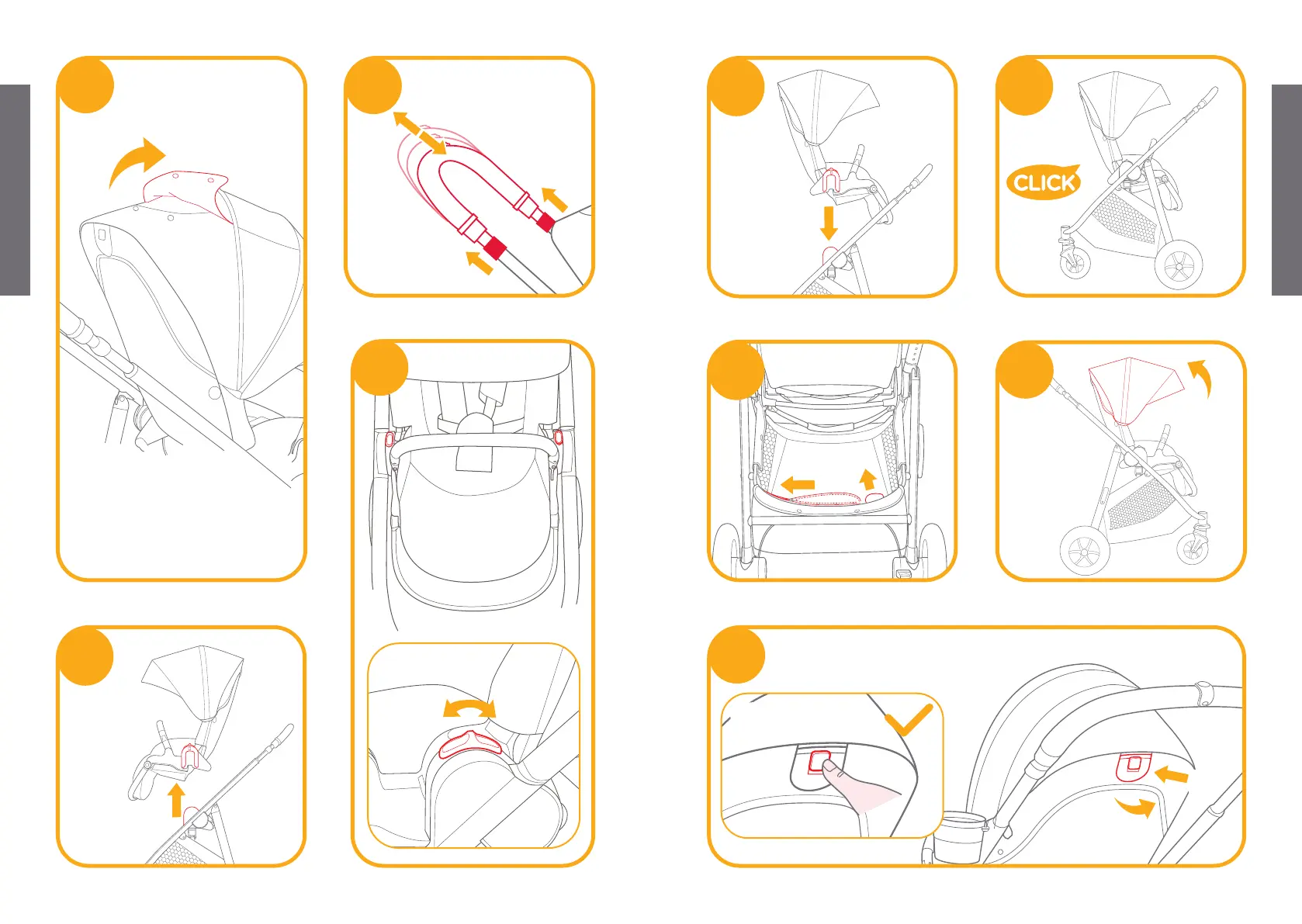 CLICK