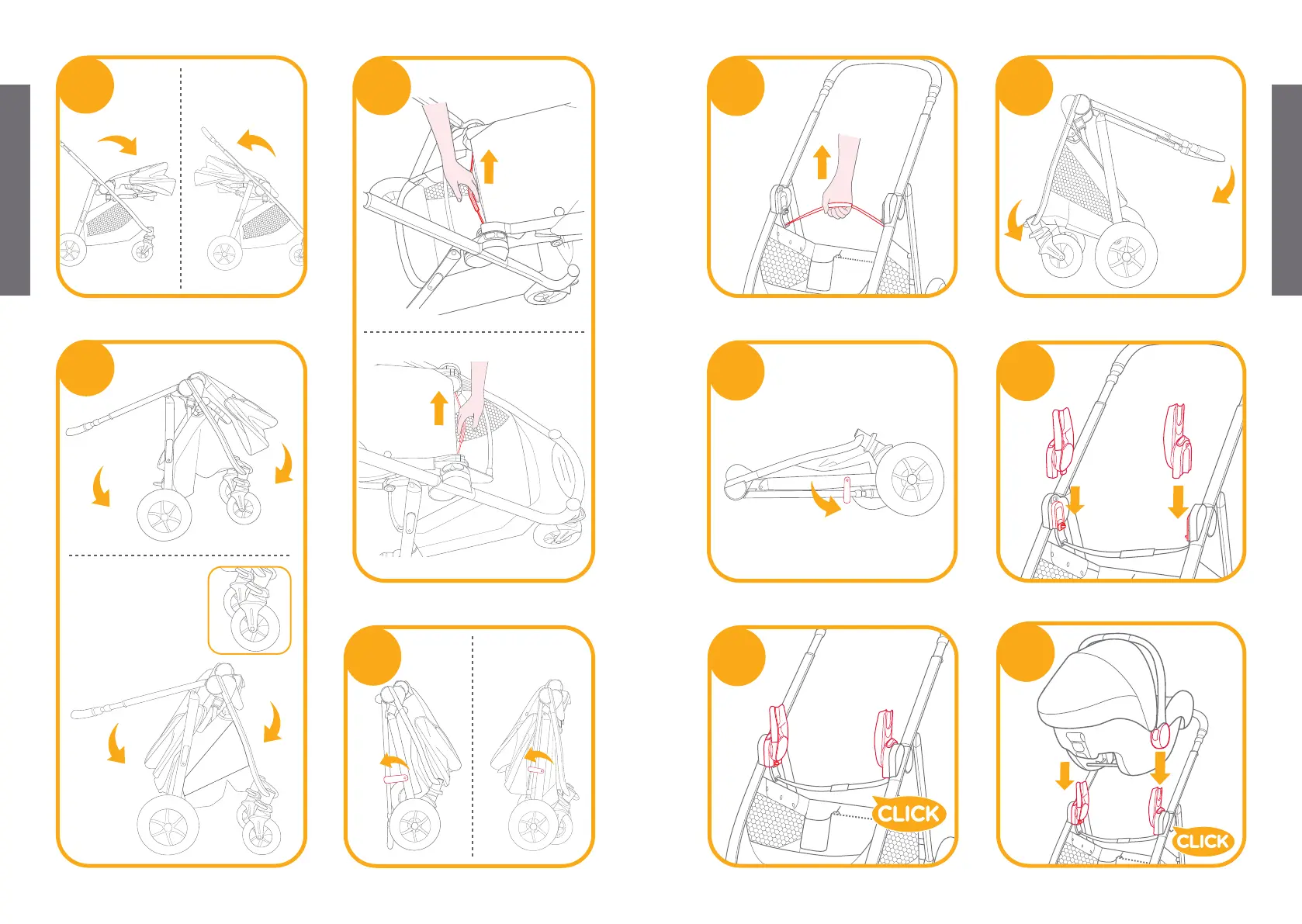 CLICK

CLICK