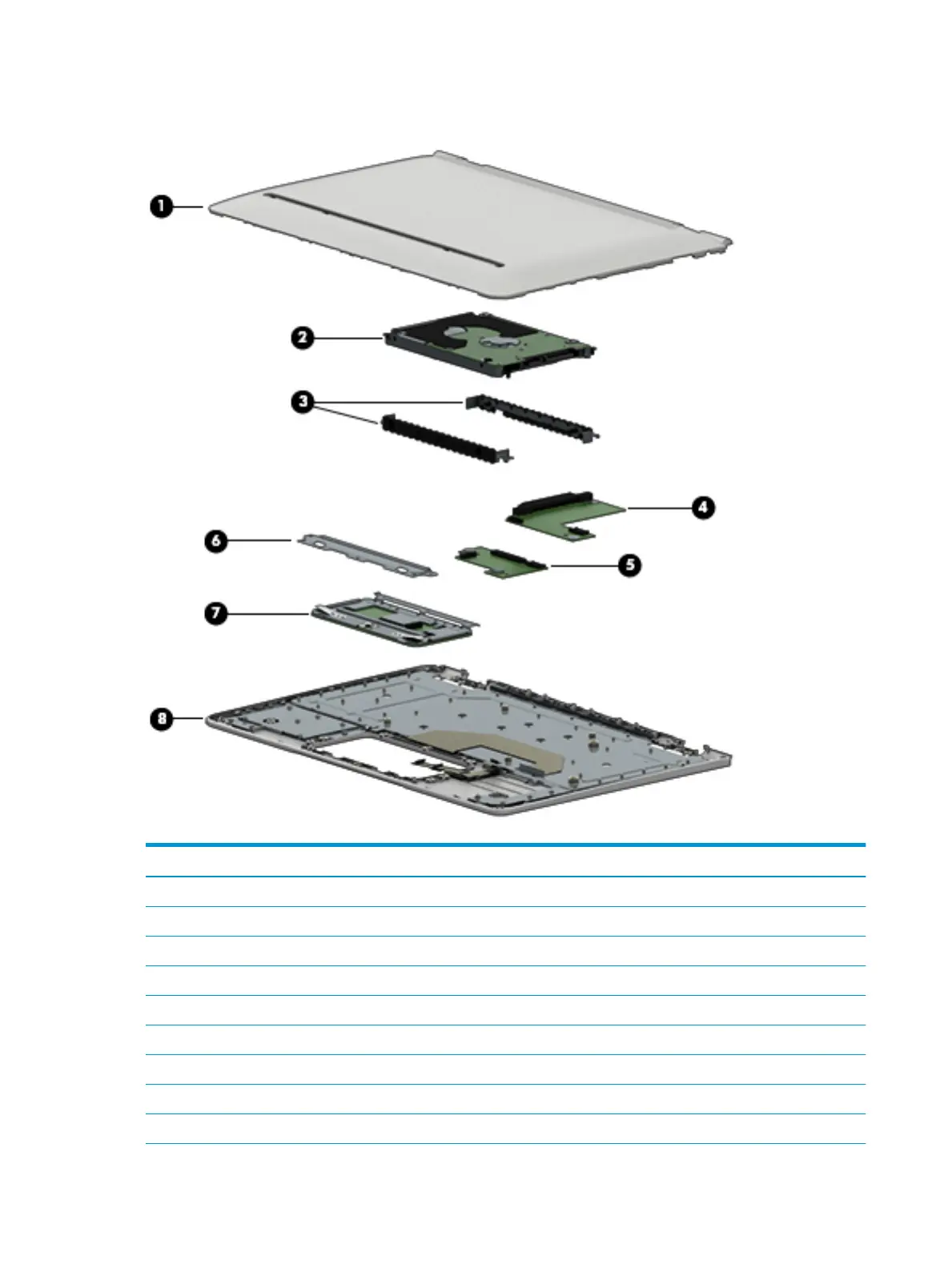 1

2

3

4

6

5

7

8