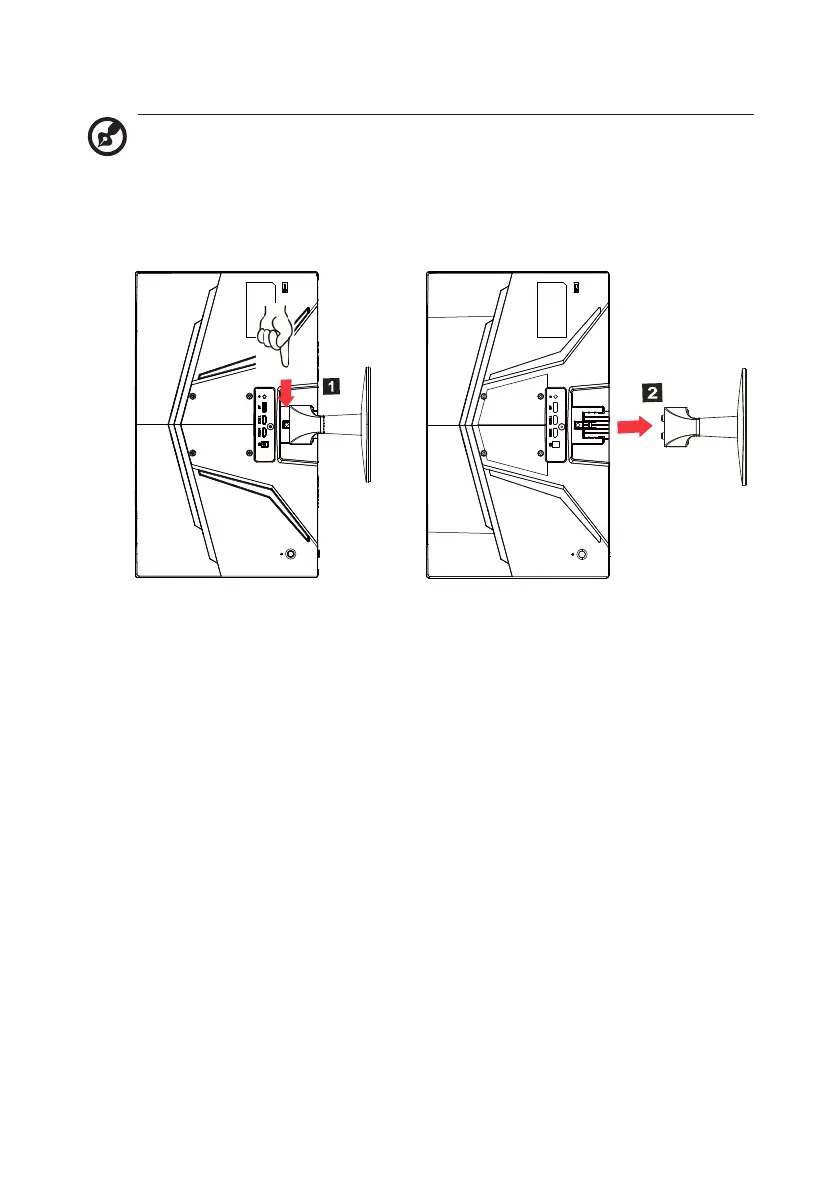 1

2