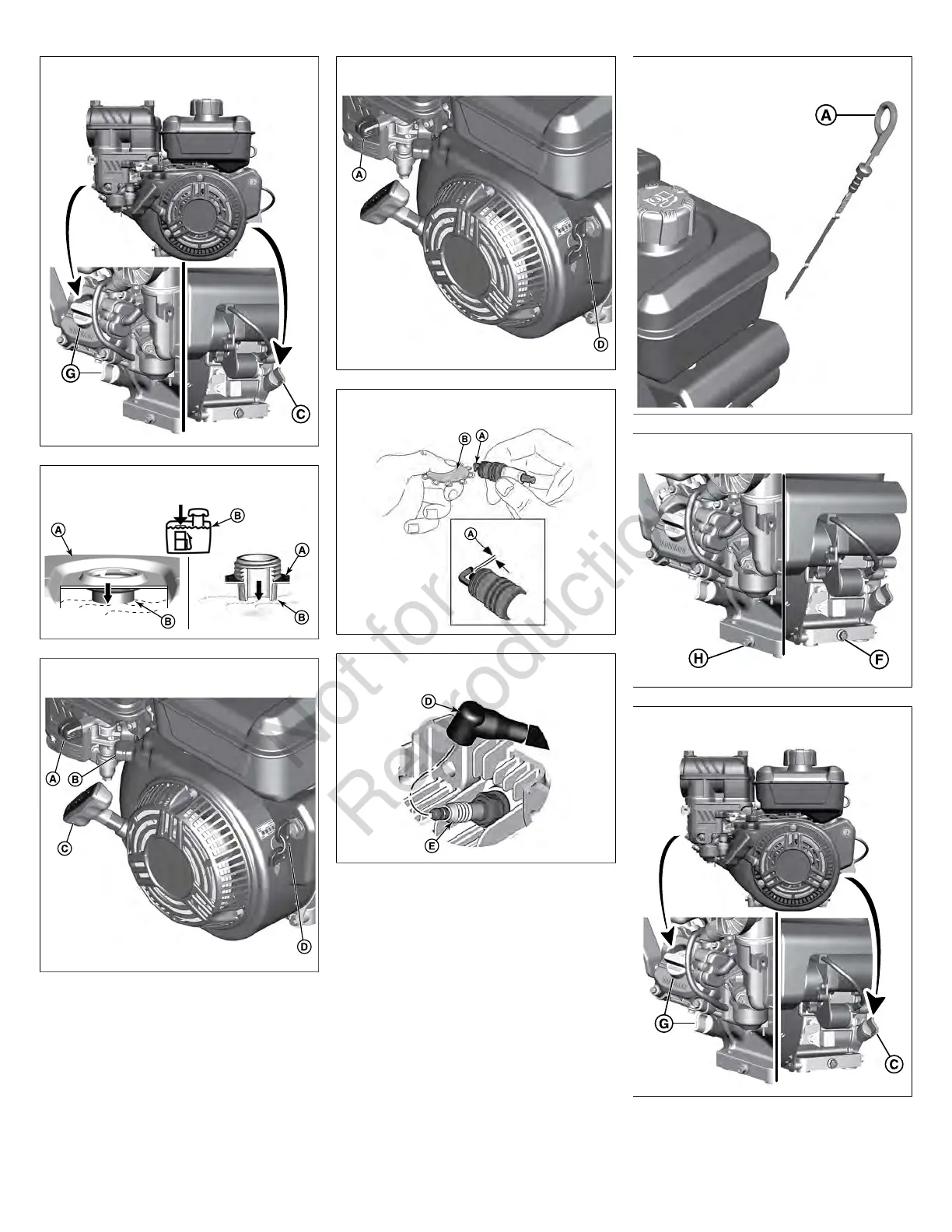 G
C

A
B
A
B
B

A
B
C
D

A
D

B
A
A

D
E

A

H
F

G
C

Not for Reproduction