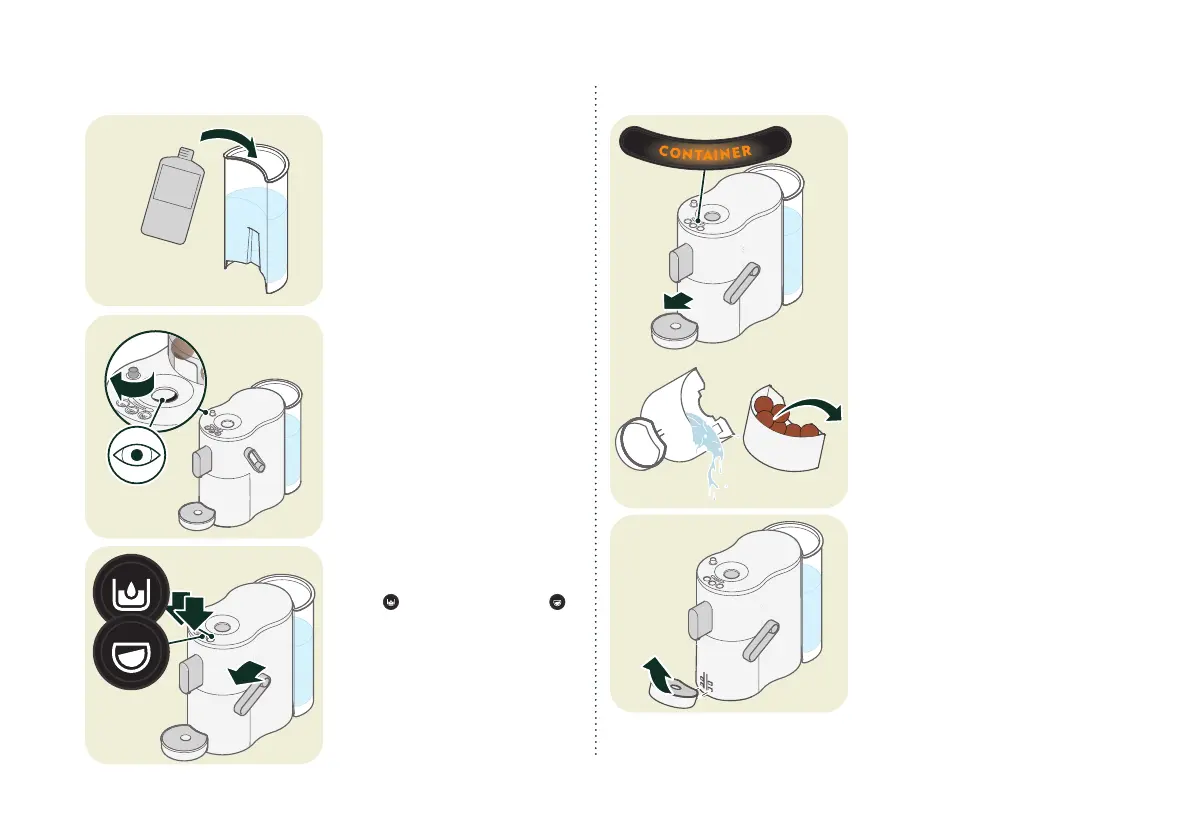 CONTAINER