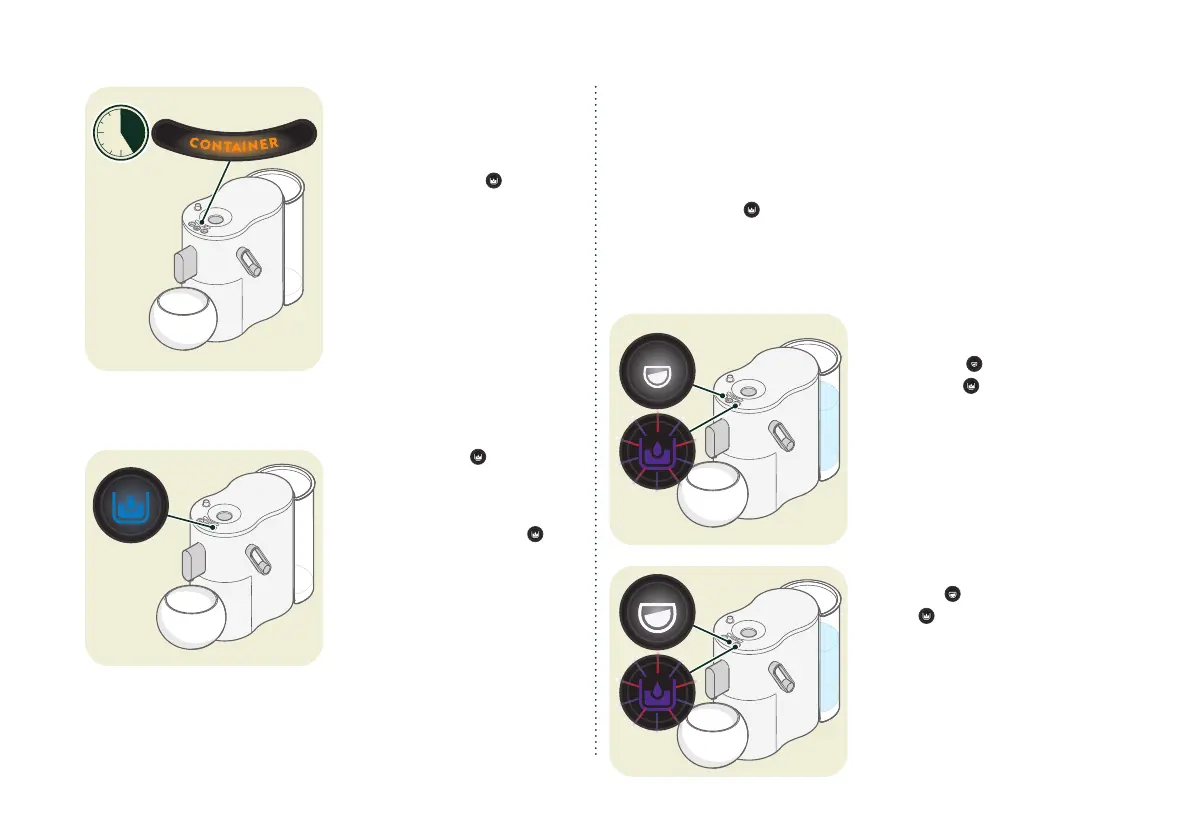 CONTAINER