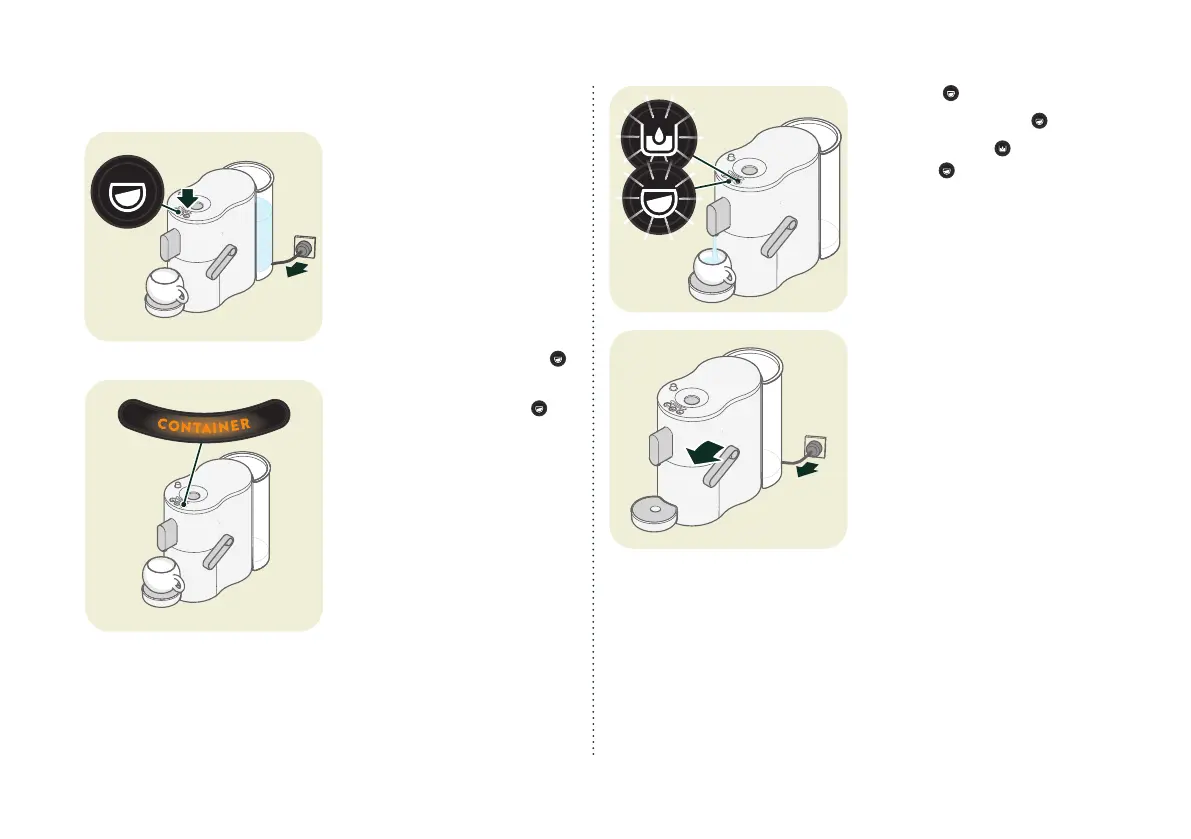 CONTAINER