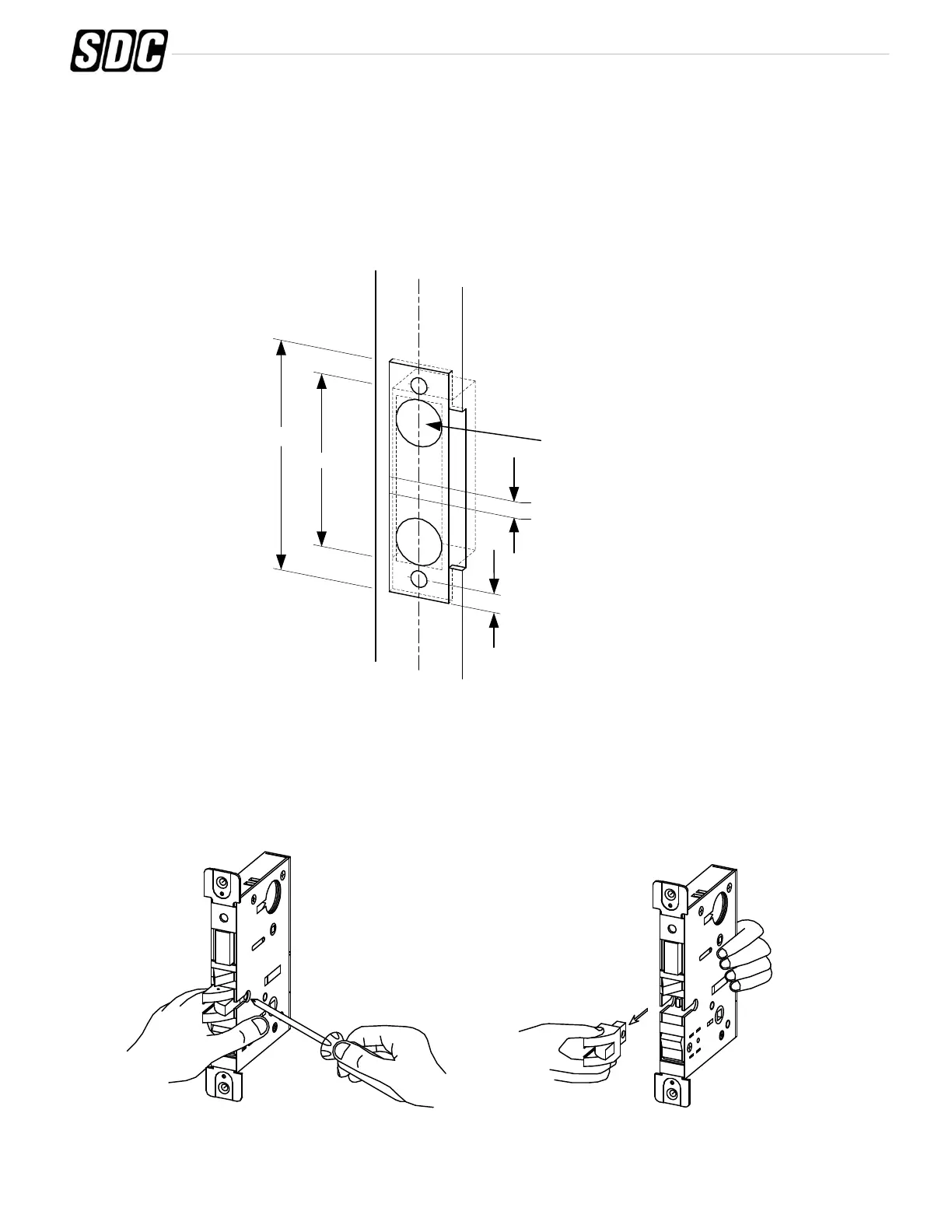 SDC