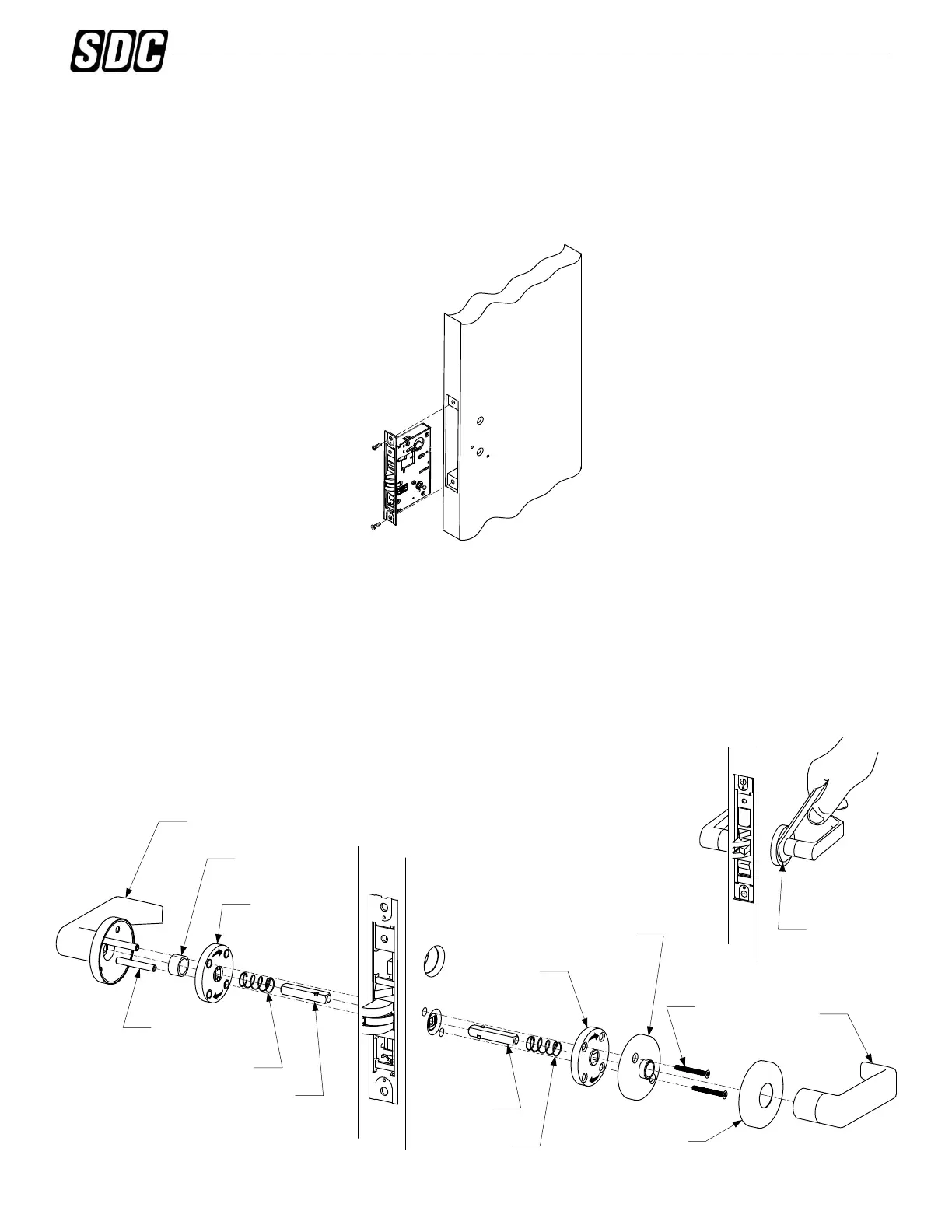 SDC