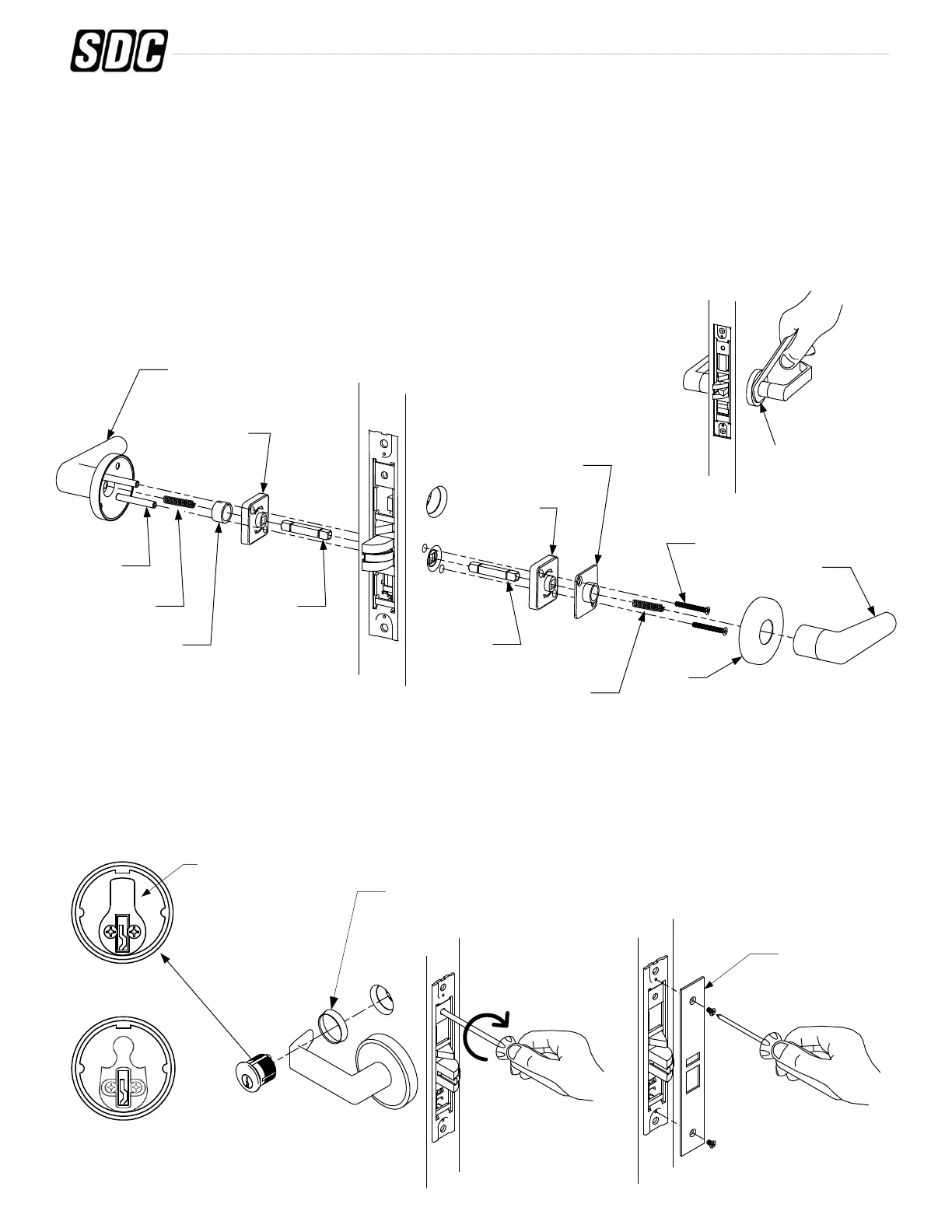 SDC