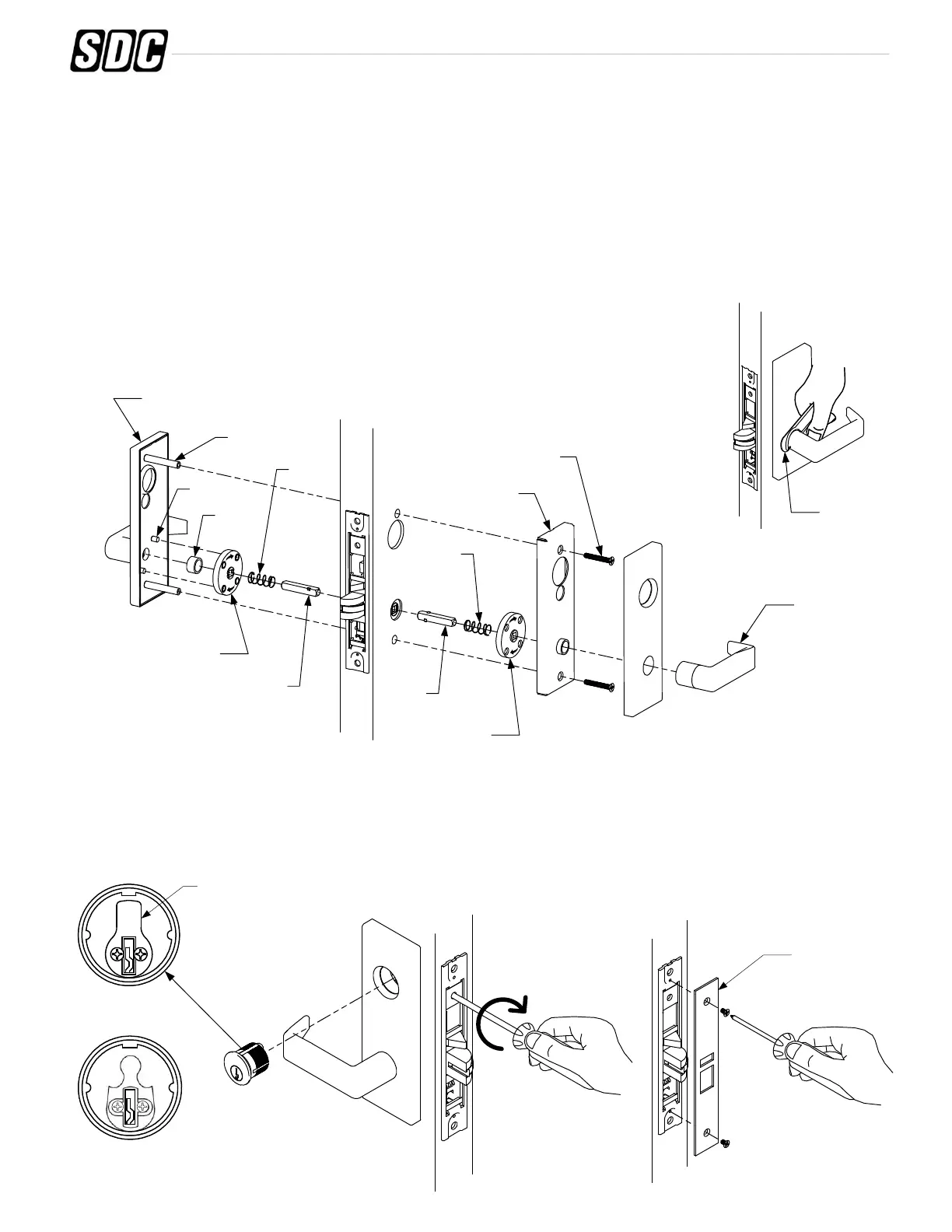 SDC