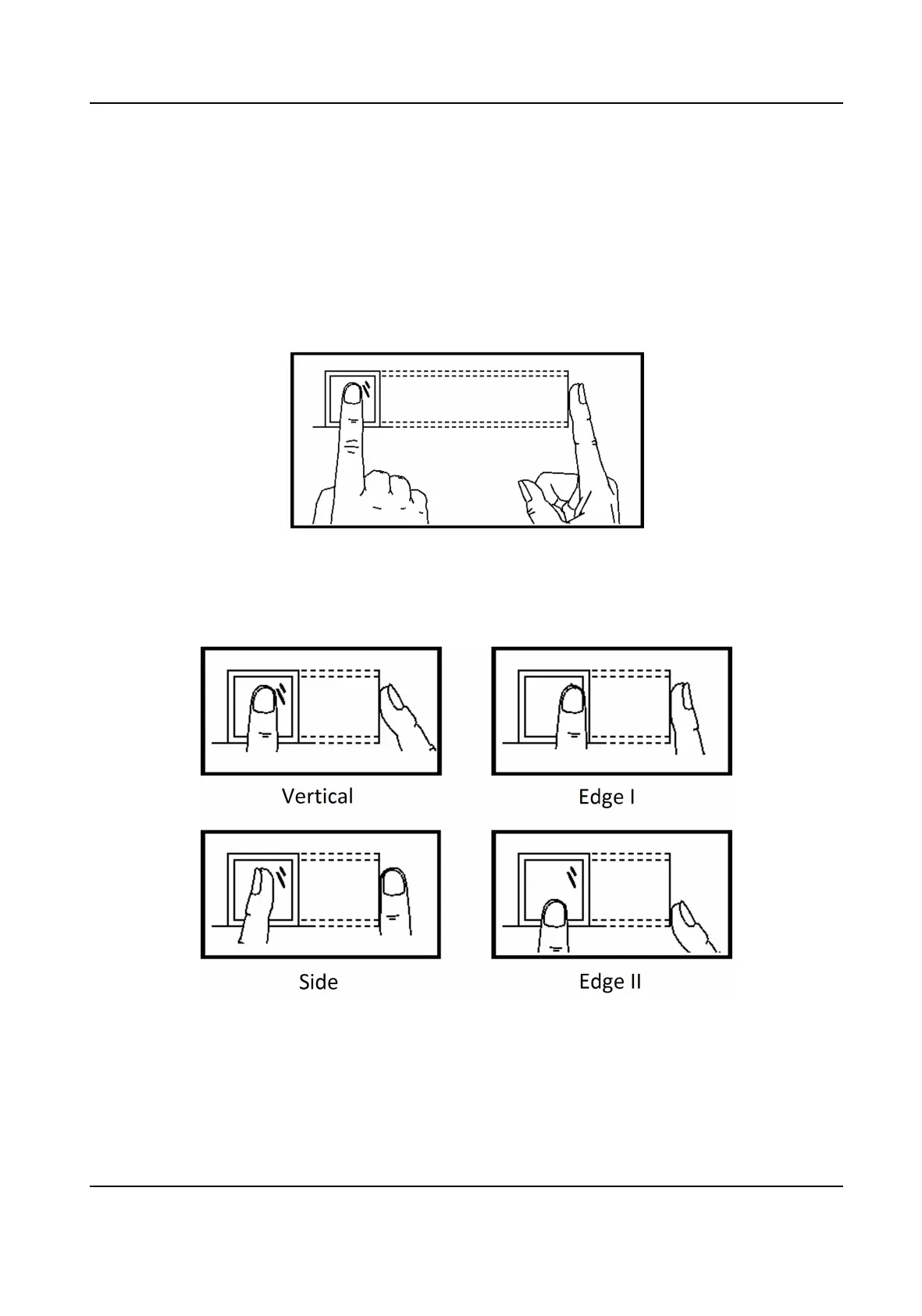 Vertical

Edge I

Side

Edge II