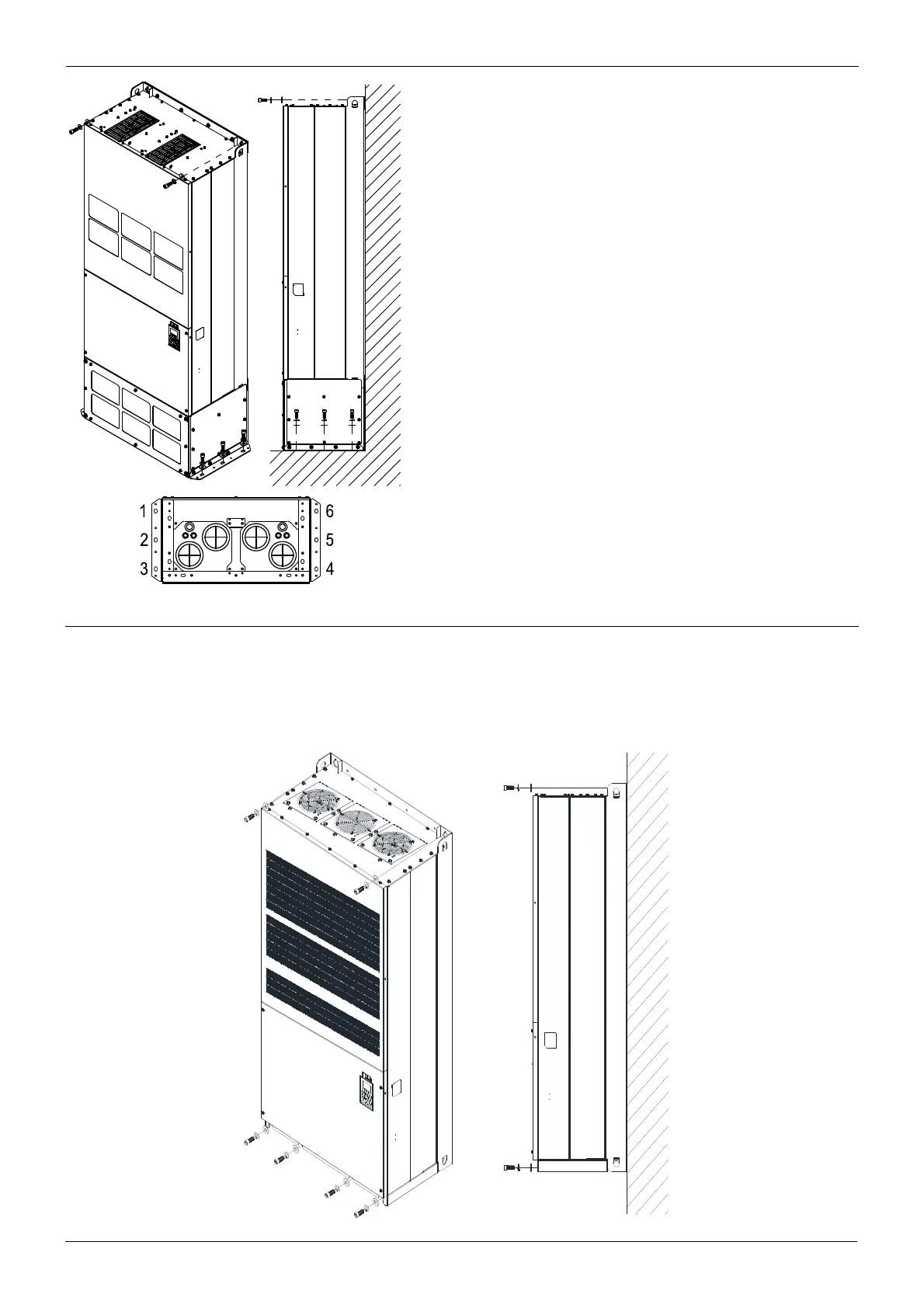 1
2
3
6
5
4