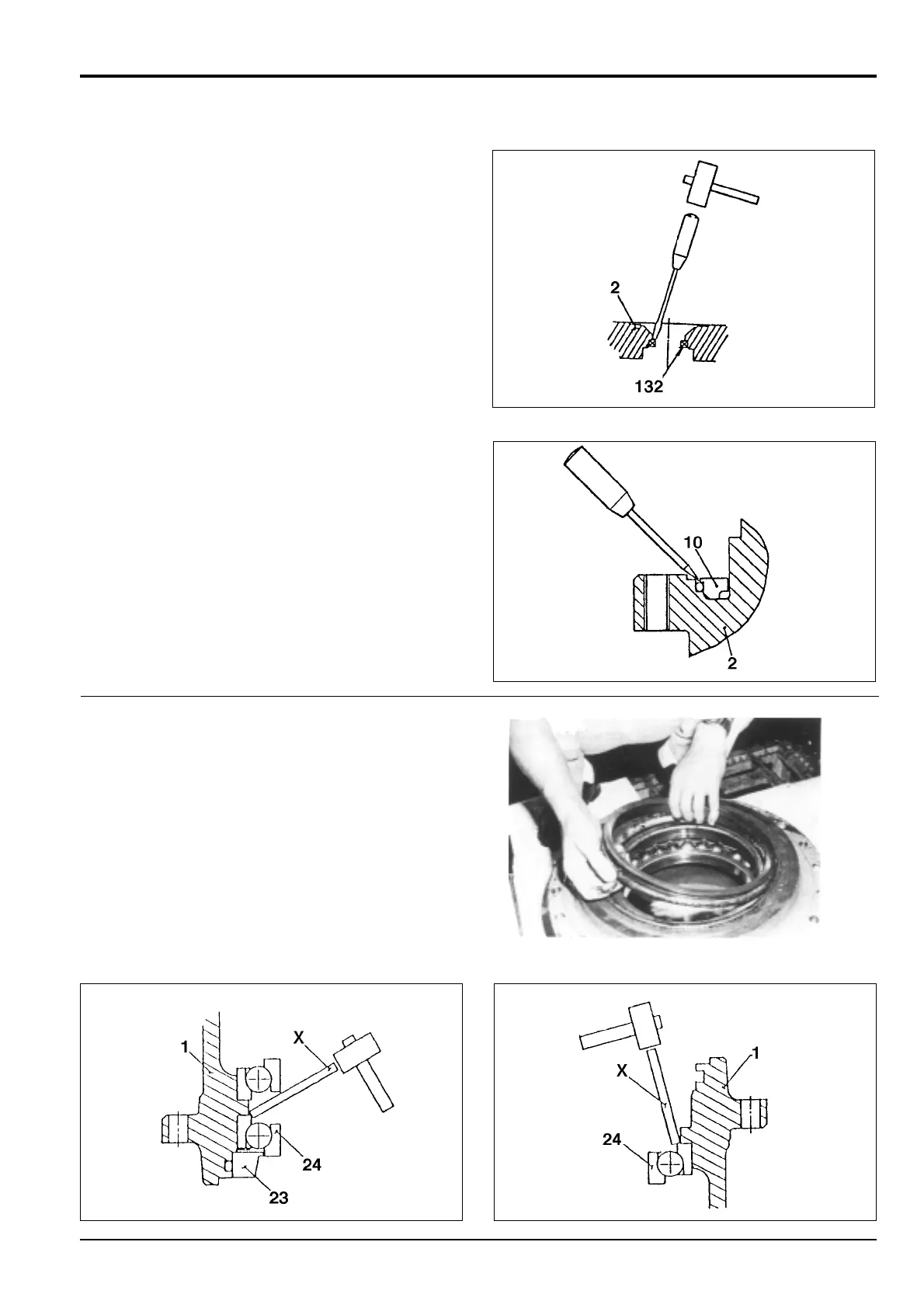 2
132

10
2

1
X
24
23

X
1
24