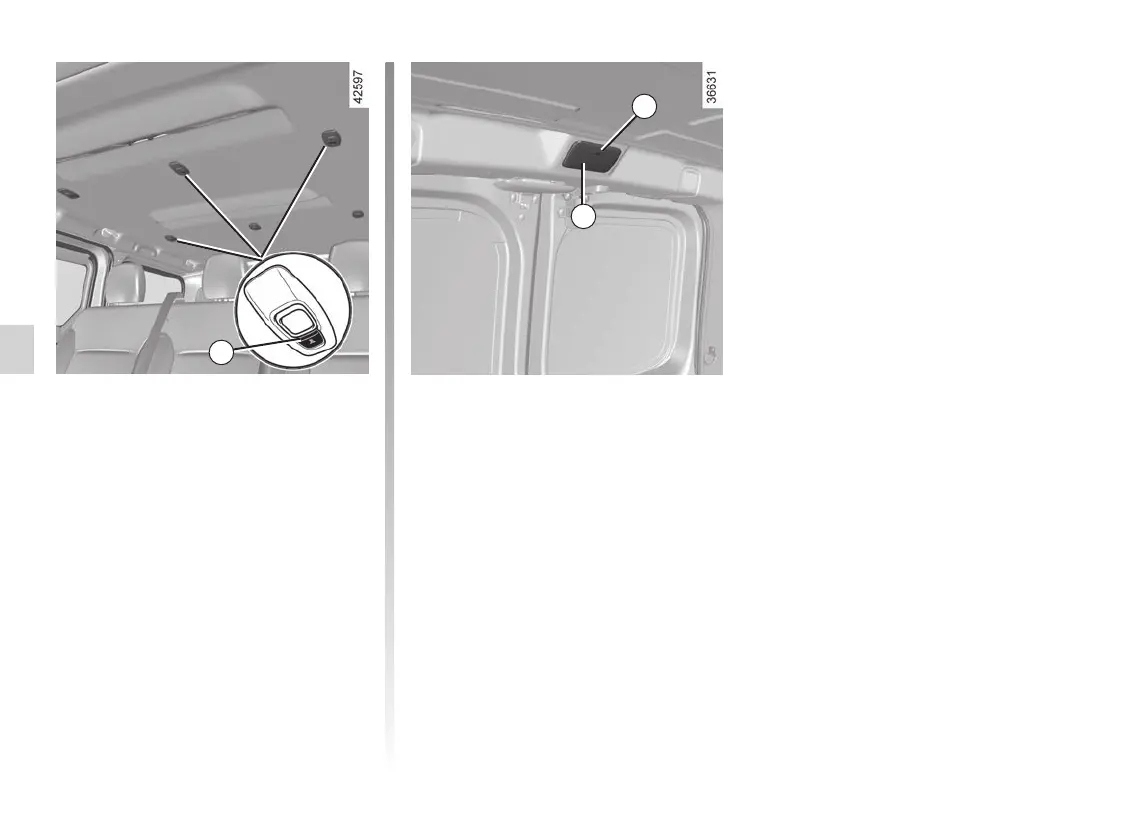 42597

36631