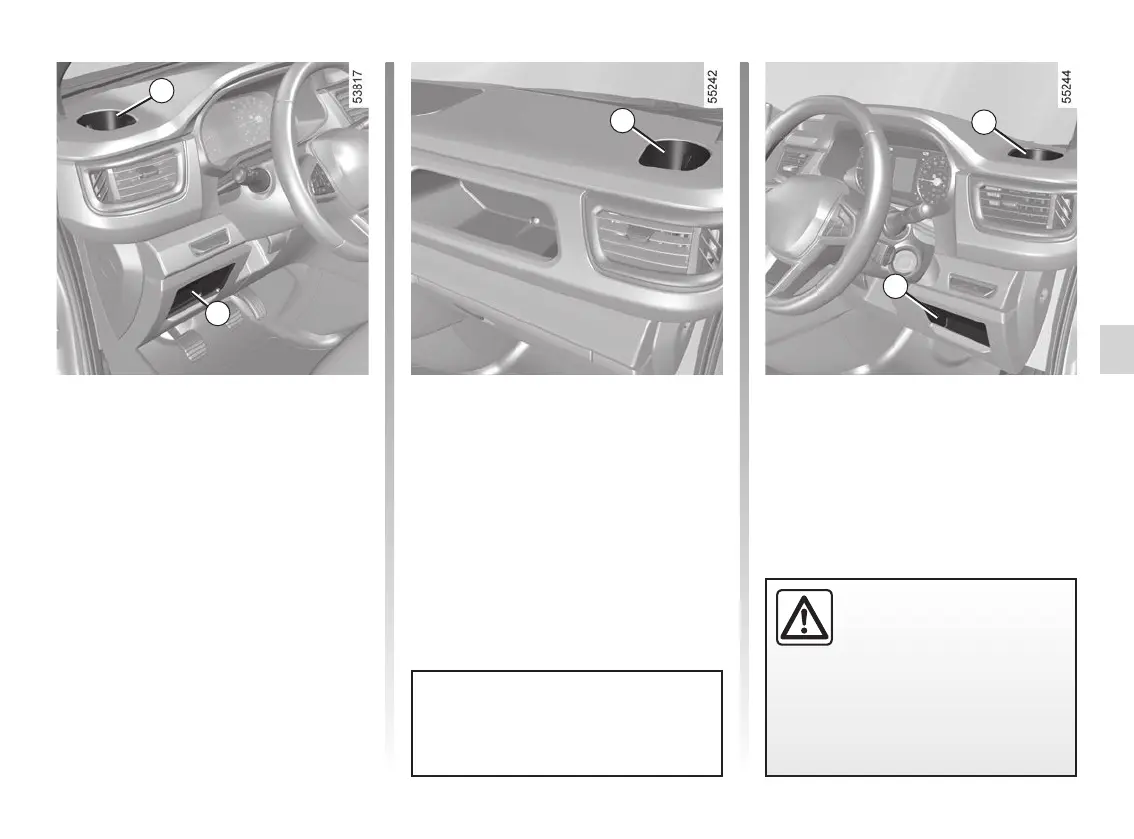 53817

55242

55244