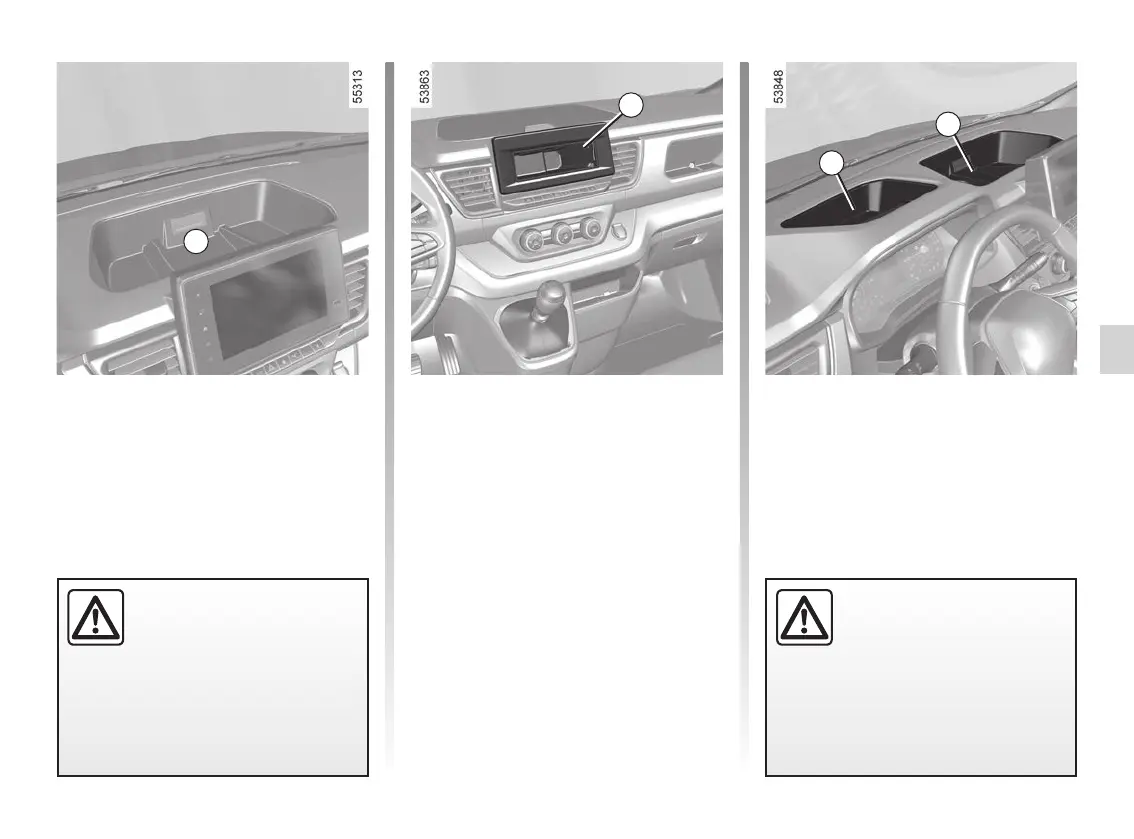 55313

53863

53848