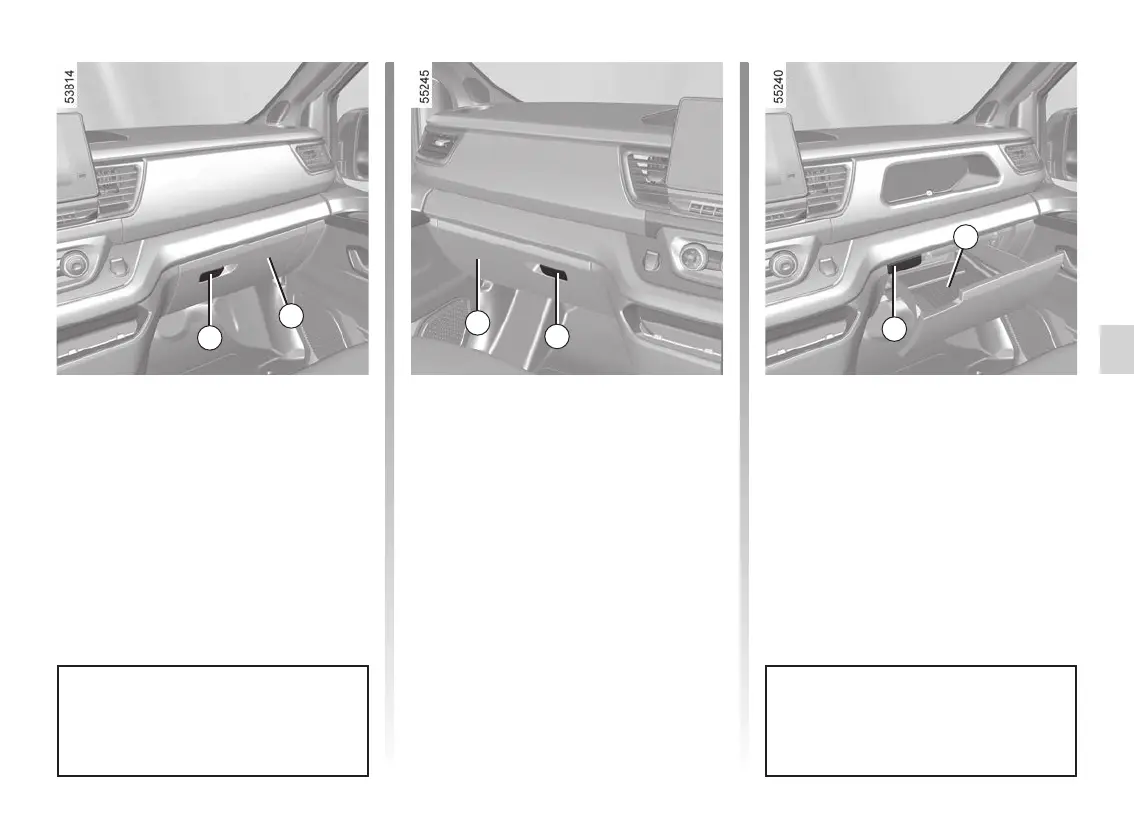 53814

55245

55240