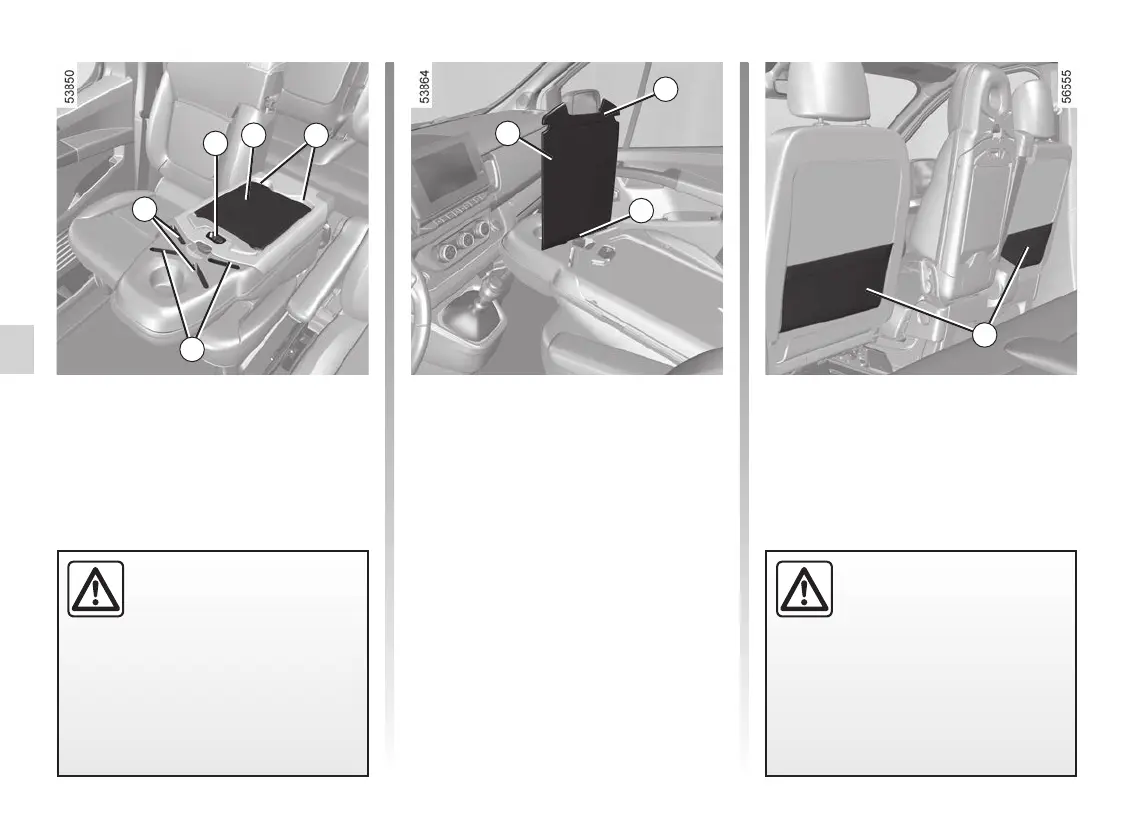 53850

53864

56555