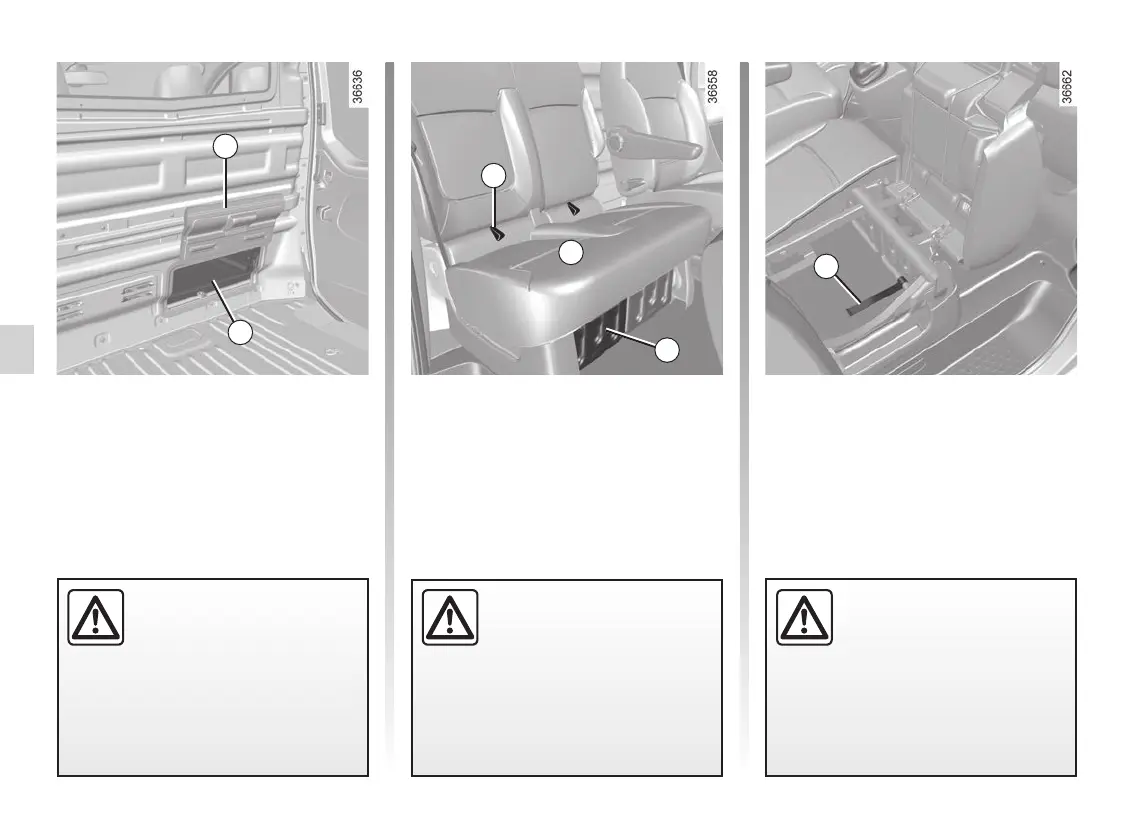 36636

36658

36662