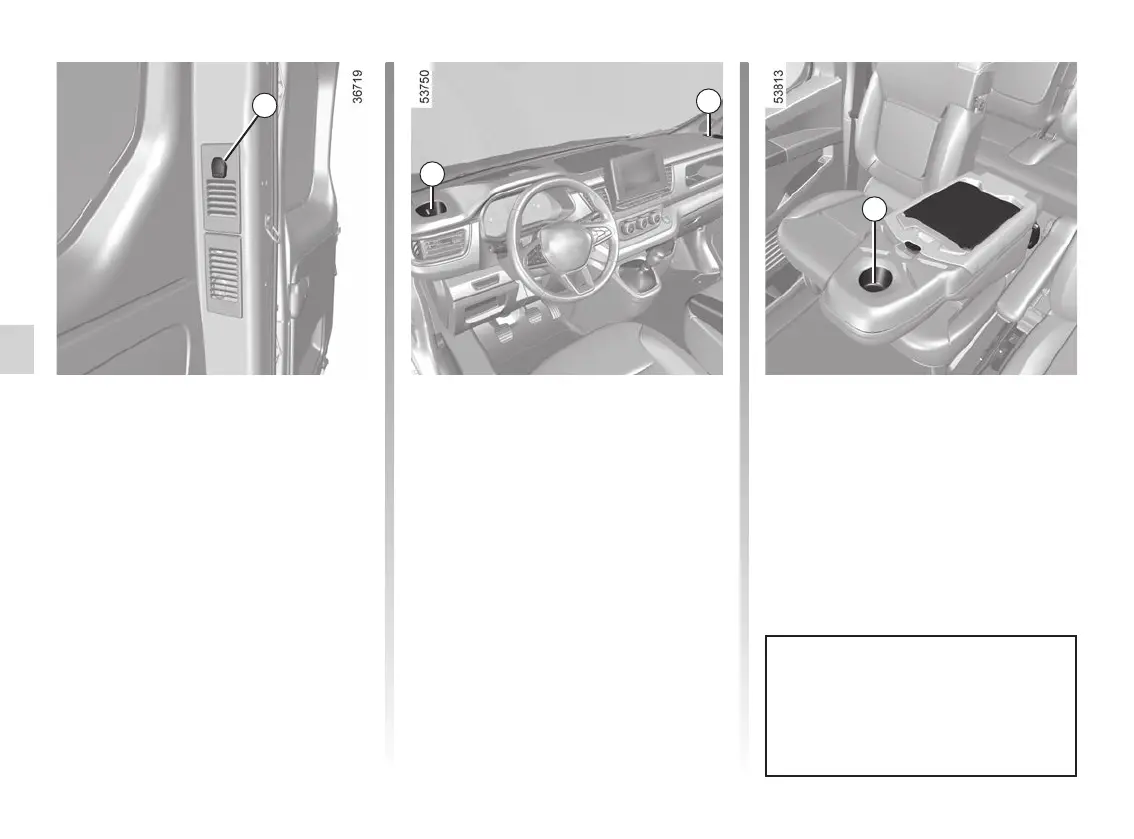 36719

53750

53813