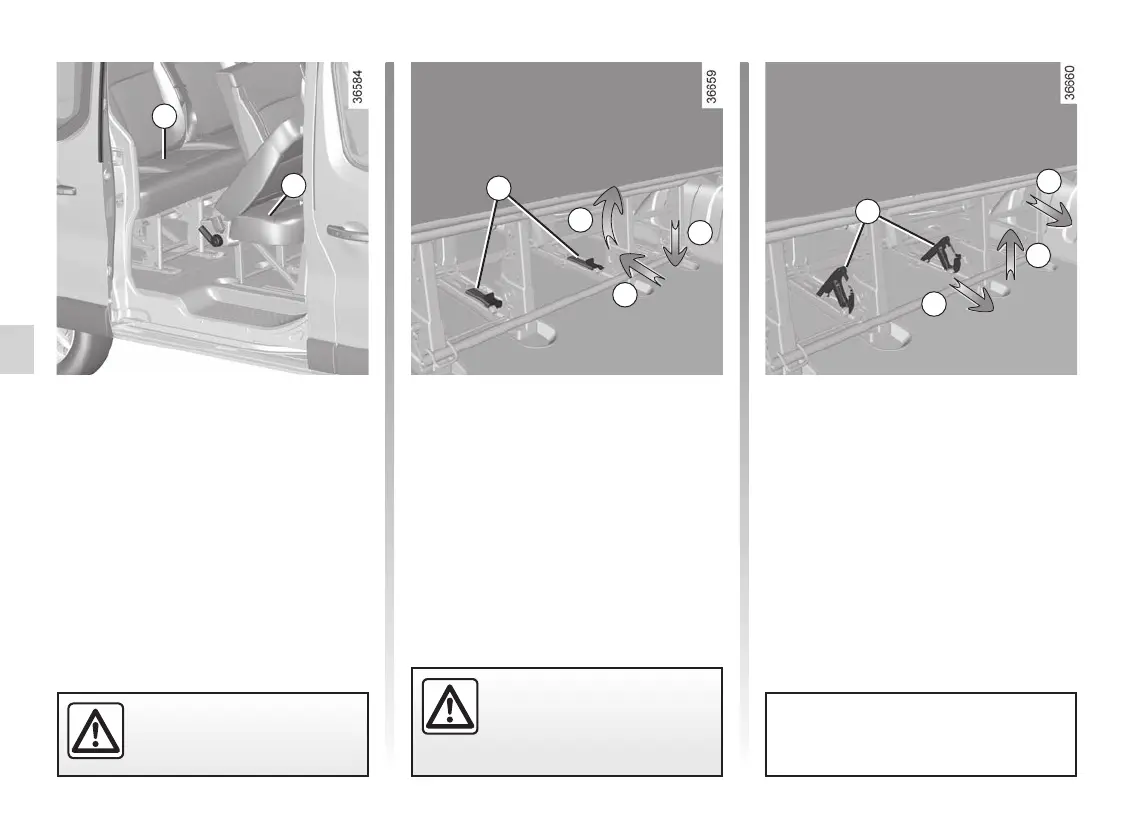 36584

36659

36660