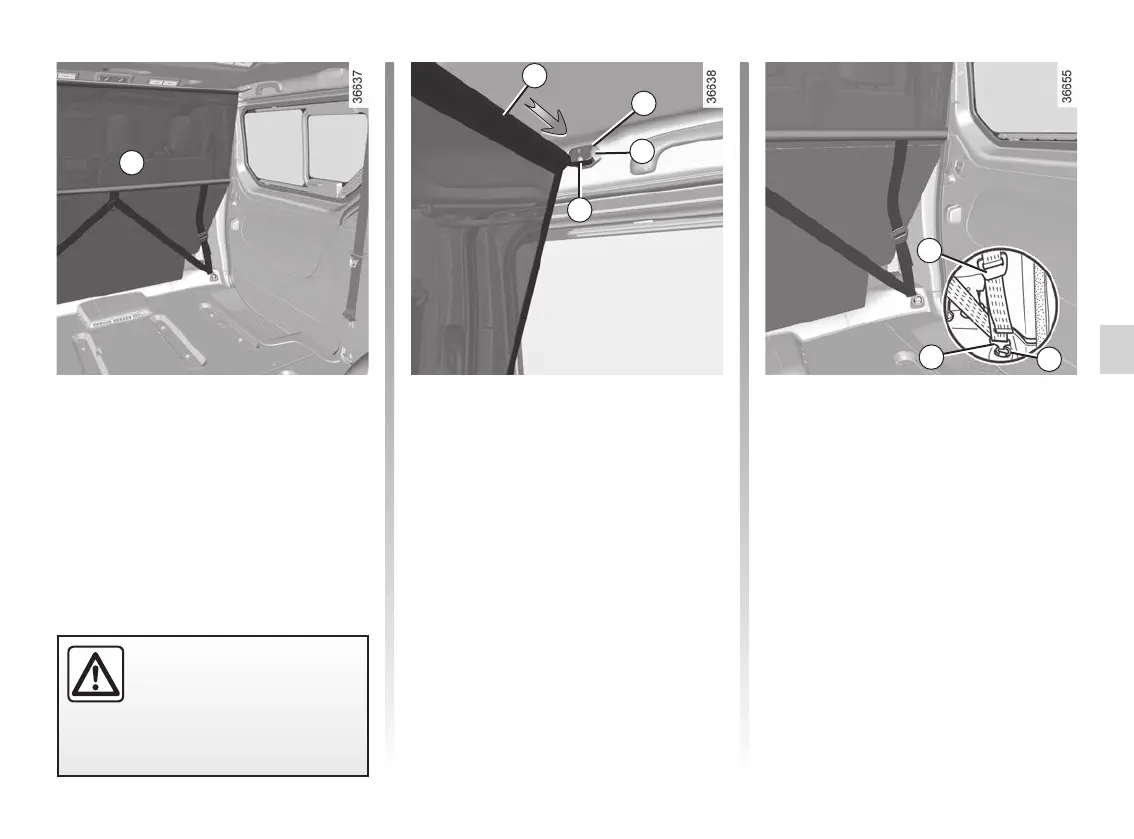 36637

36638

36655