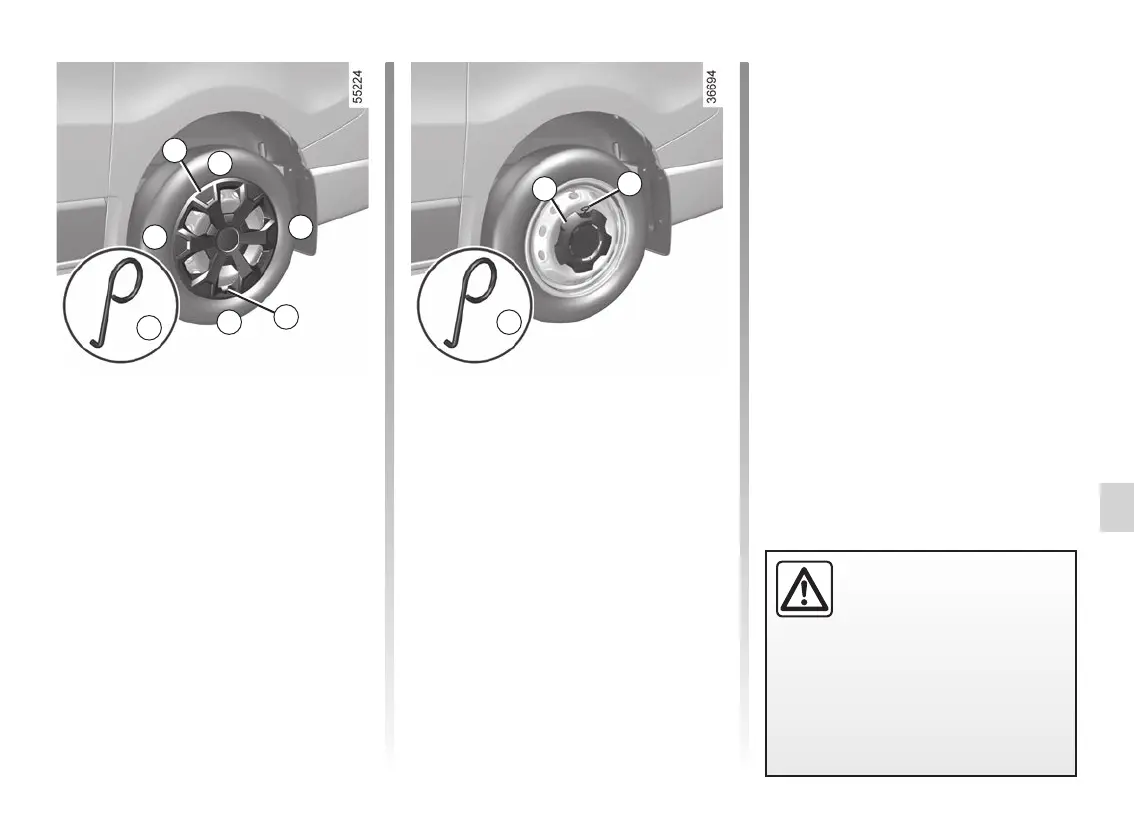 55224

36694