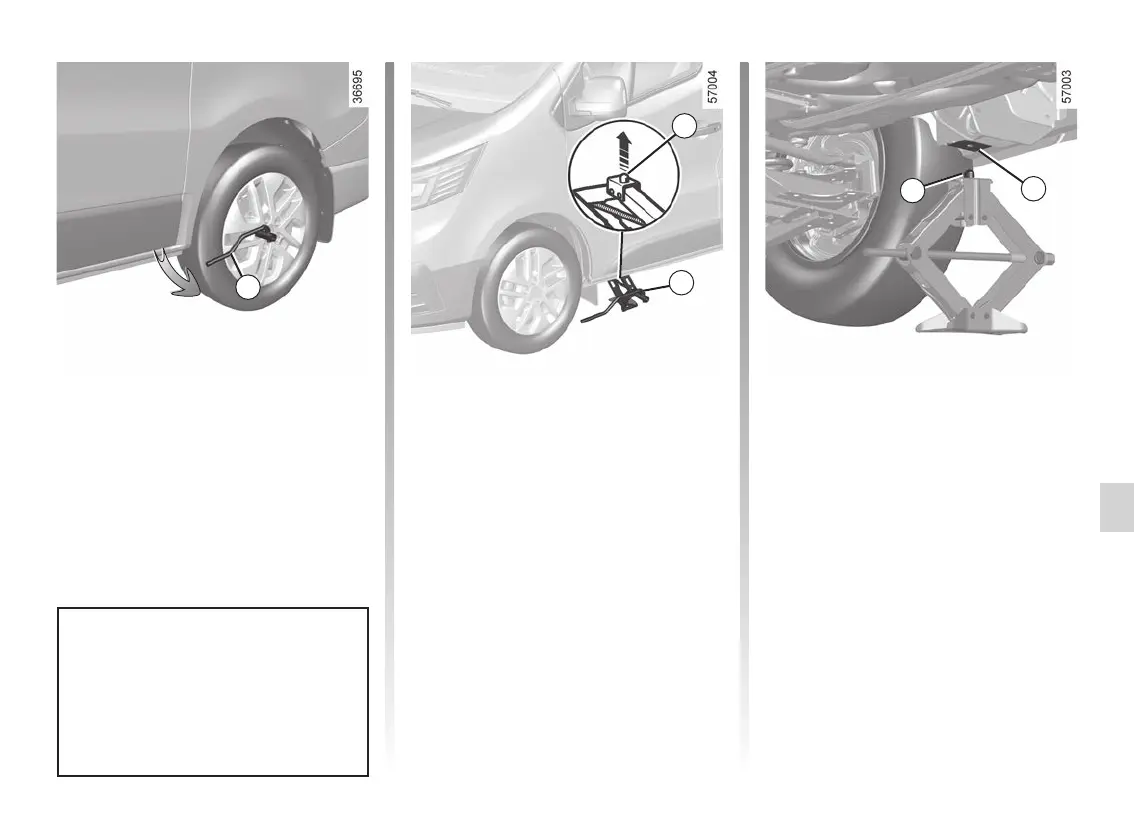 36695

57004

57003