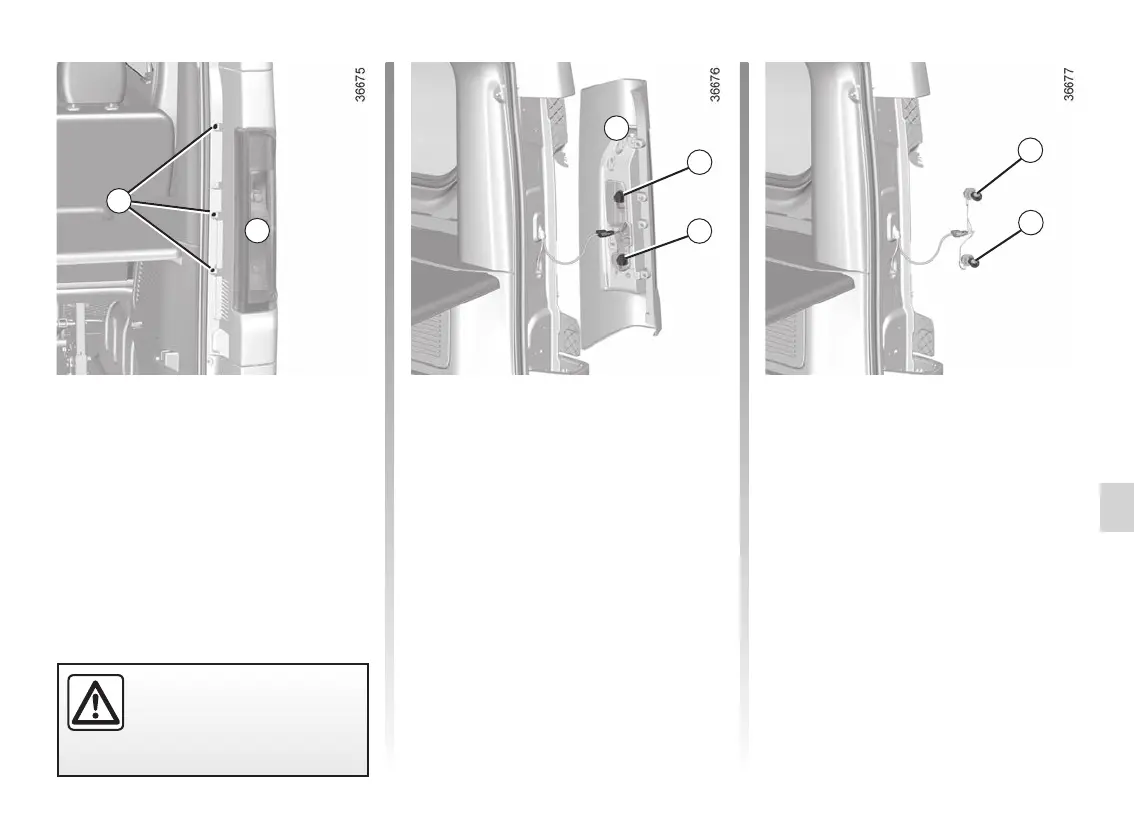 36675

36676

36677