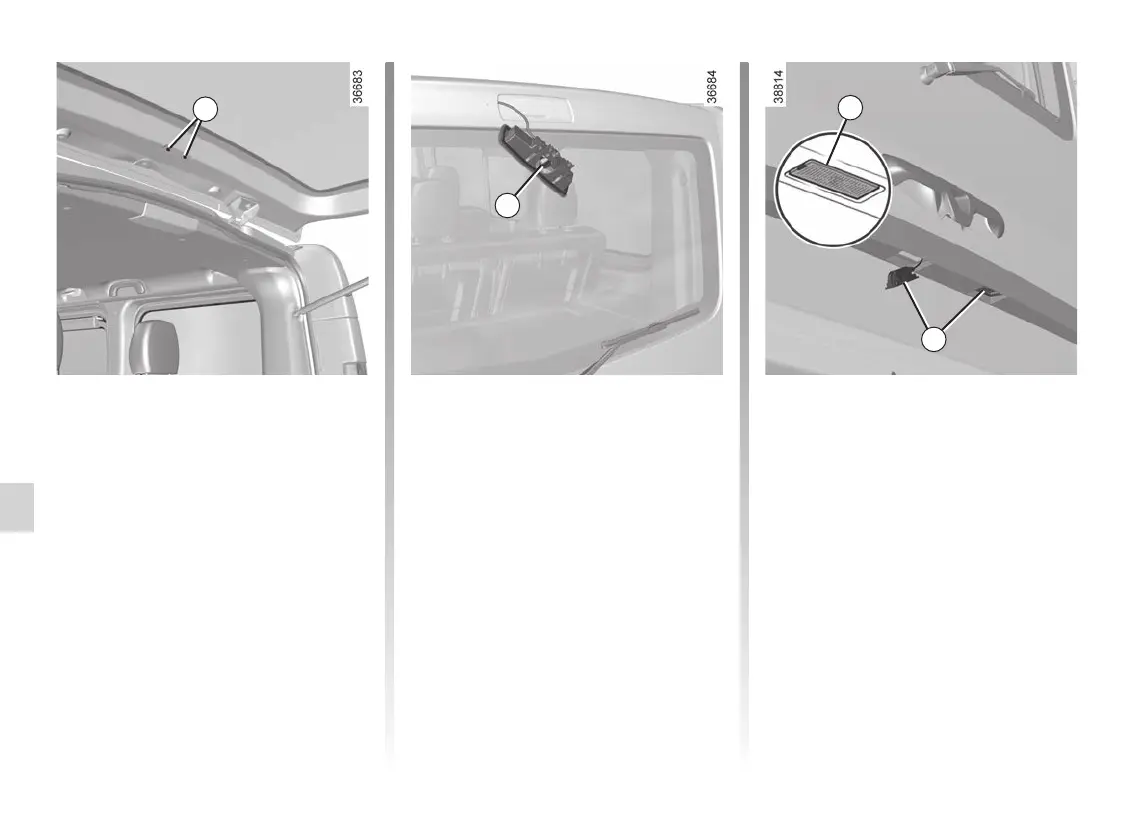 36683

36684

38814