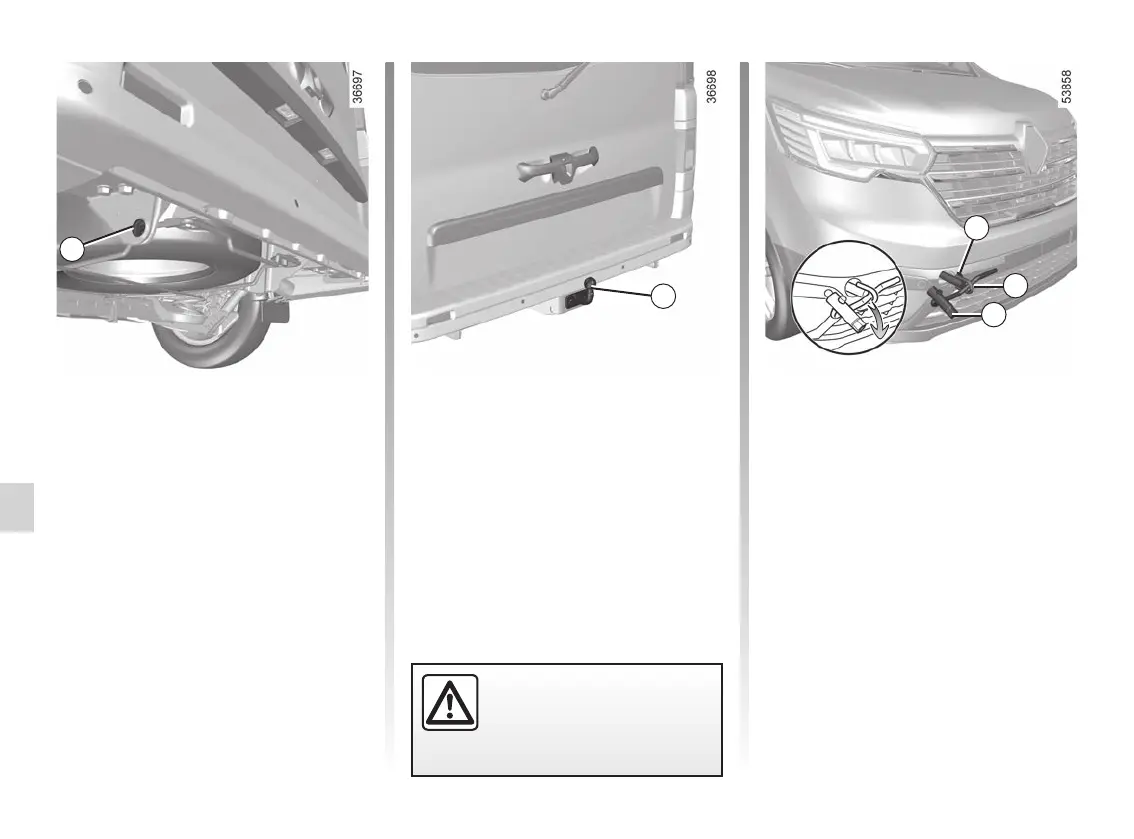 36697

36698

53858