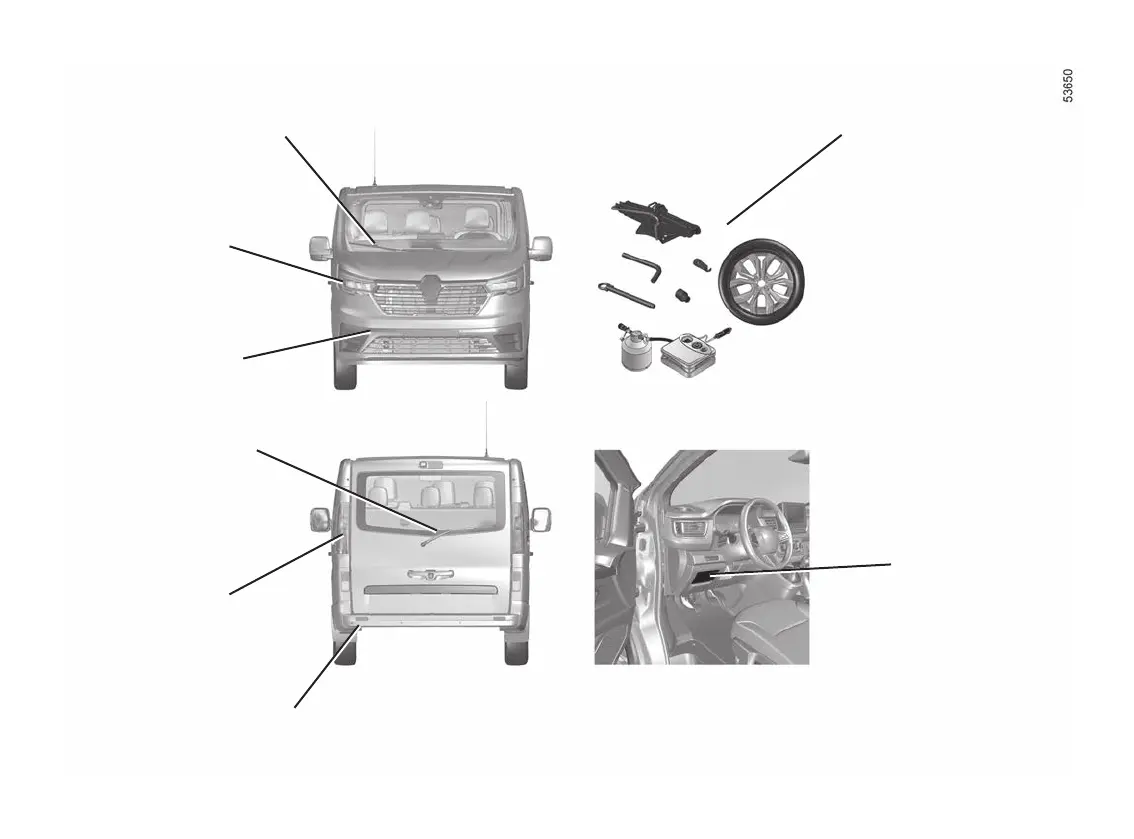 53650