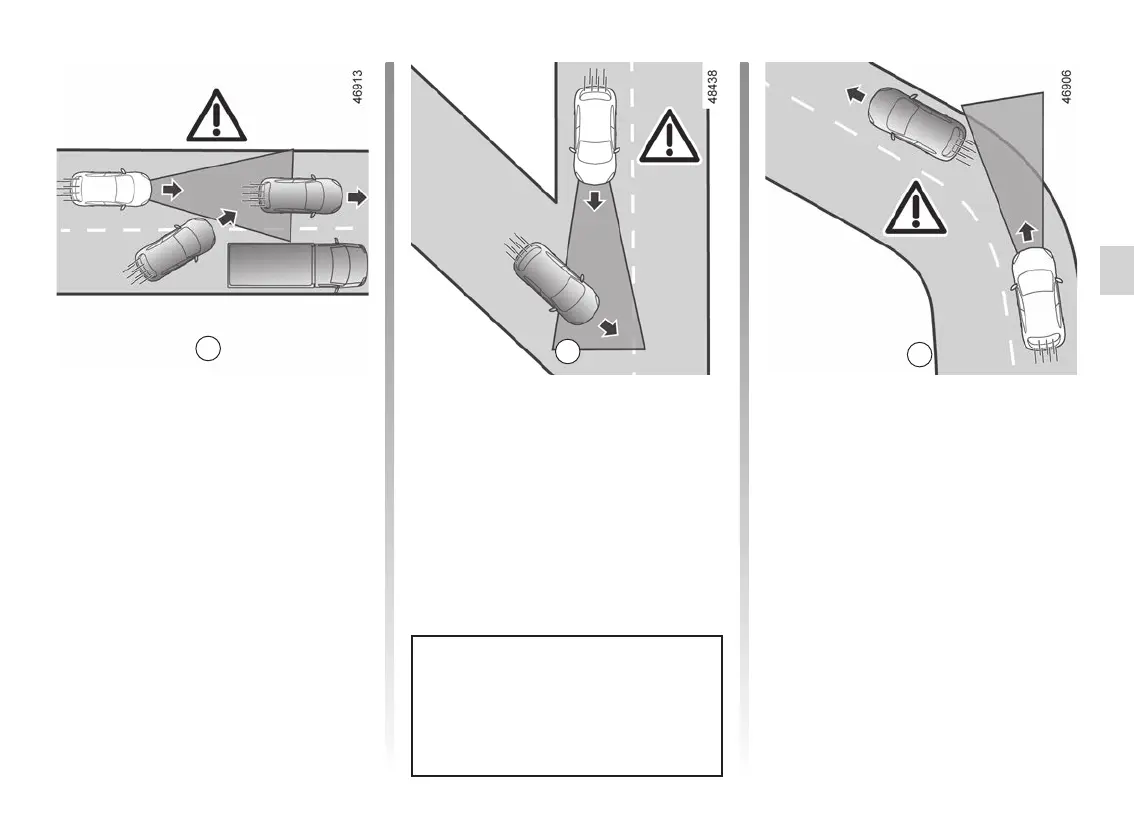 46913

48438

46906