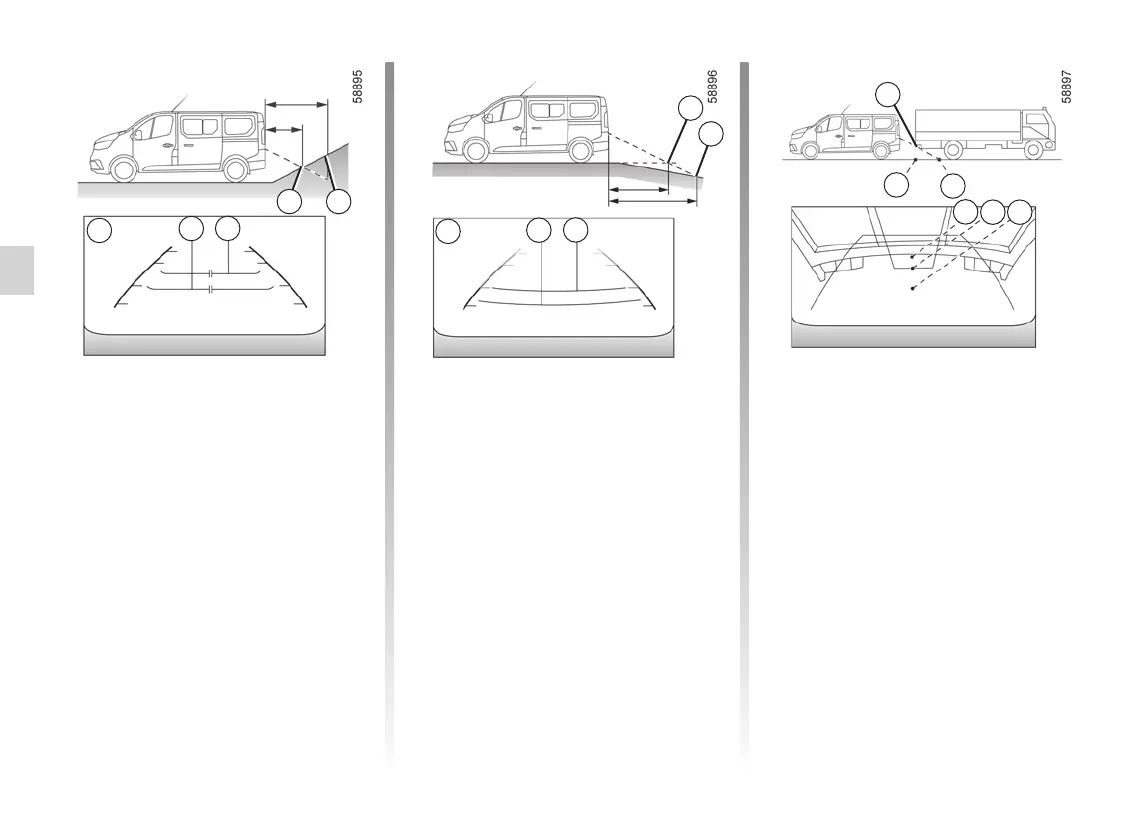 58895

58896

58897