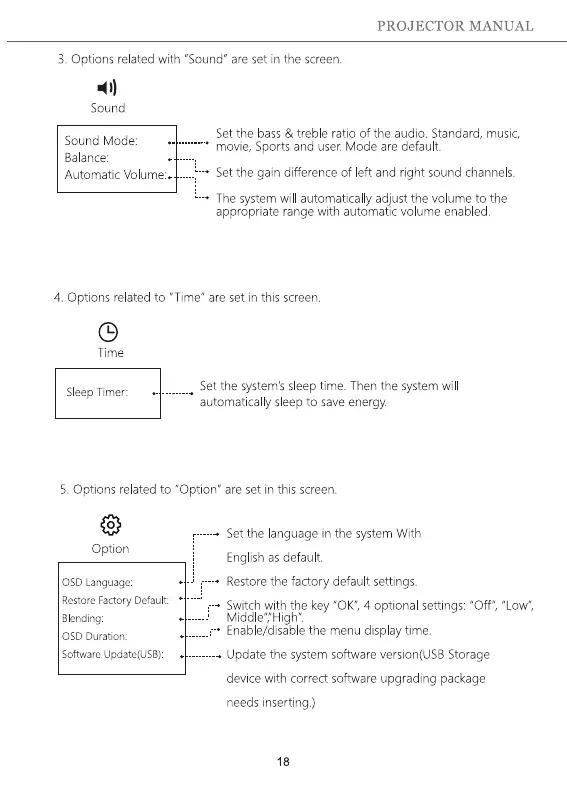 PROJECTOR MANUAL

3. Options related with "Sound" are set in the screen.

Sound

Sound Mode:
Balance:
Automatic Volume:

Set the bass & treble ratio of the audio. Standard, music, movie, Sports and user. Mode are default.

Set the gain difference of left and right sound channels.

The system will automatically adjust the volume to the appropriate range with automatic volume enabled.

4. Options related to "Time" are set in this screen.

Time

Sleep Timer:

Set the system's sleep time. Then the system will automatically sleep to save energy.

5. Options related to "Option" are set in this screen.

Option

OSD Language:
Restore Factory Default:
Blending:
OSD Duration:
Software Update(USB):

Set the language in the system With English as default.

Restore the factory default settings.

Switch with the key "OK", 4 optional settings: "Off", "Low", Middle","High".

Enable/disable the menu display time.

Update the system software version(USB Storage device with correct software upgrading package needs inserting.)

18