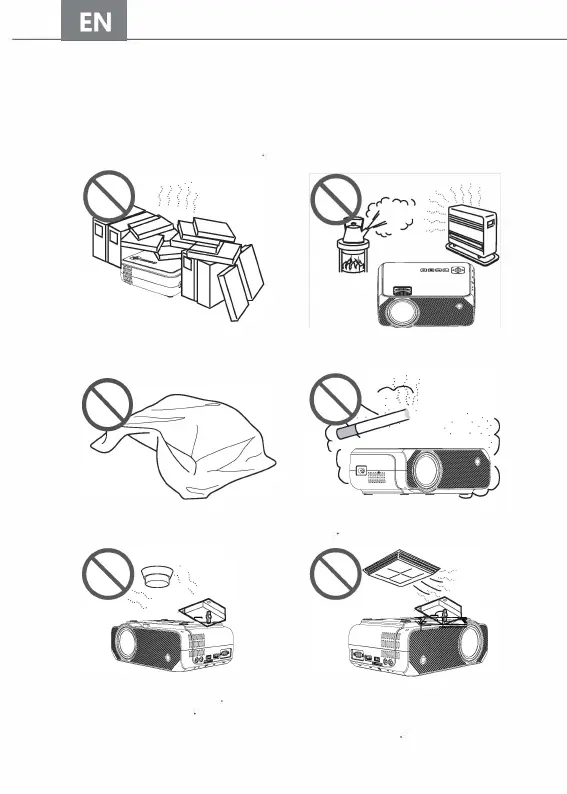 EN