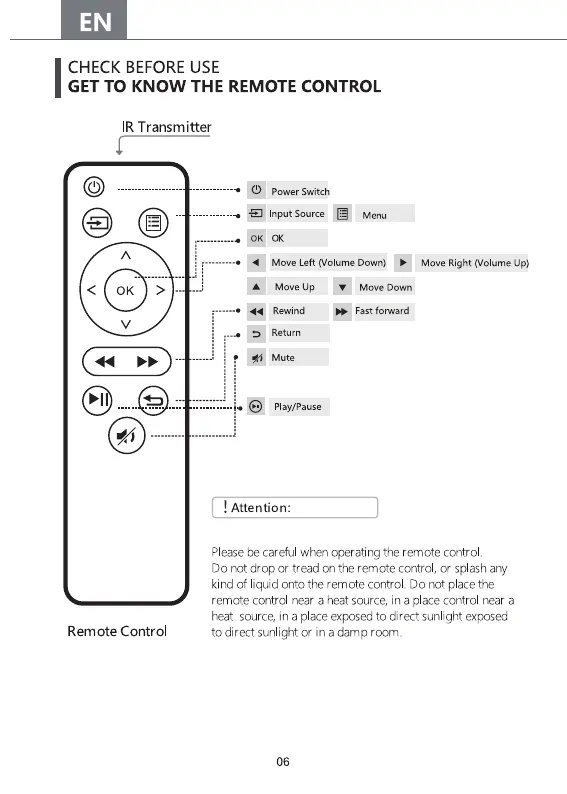 EN

CHECK BEFORE USE
GET TO KNOW THE REMOTE CONTROL

IR Transmitter

OK

Power Switch

Input Source

Menu

OK OK

Move Left (Volume Down)

Move Right (Volume Up)

Move Up

Move Down

Rewind

Fast forward

Return

Mute

Play/Pause

! Attention:

Please be careful when operating the remote control. Do not drop or tread on the remote control, or splash any kind of liquid onto the remote control. Do not place the remote control near a heat source, in a place control near a heat source, in a place exposed to direct sunlight exposed to direct sunlight or in a damp room.

Remote Control

06