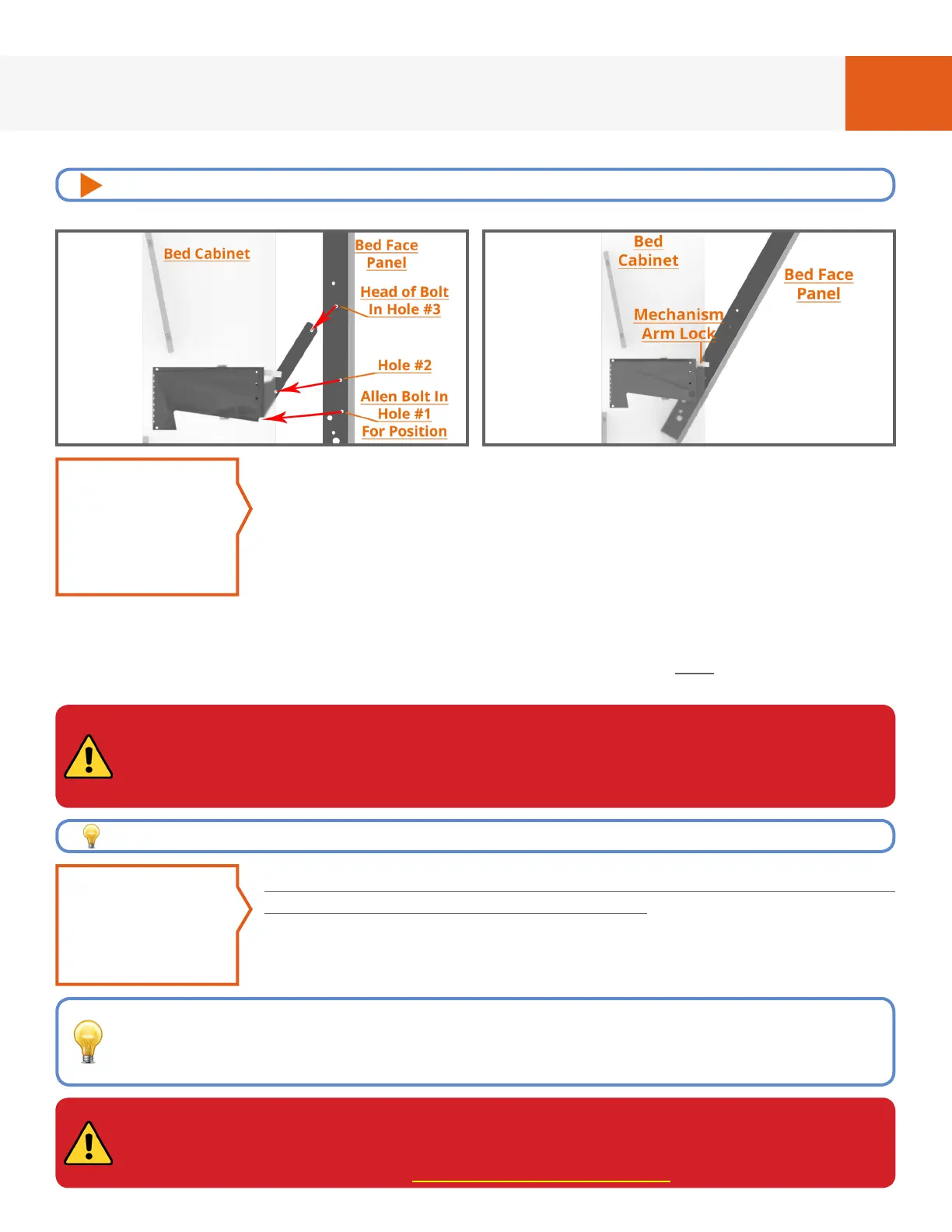 Bed Cabinet

Bed Face Panel

Head of Bolt In Hole #3

Hole #2

Allen Bolt In Hole #1 For Position

Bed Cabinet

Bed Face Panel

Mechanism Arm Lock